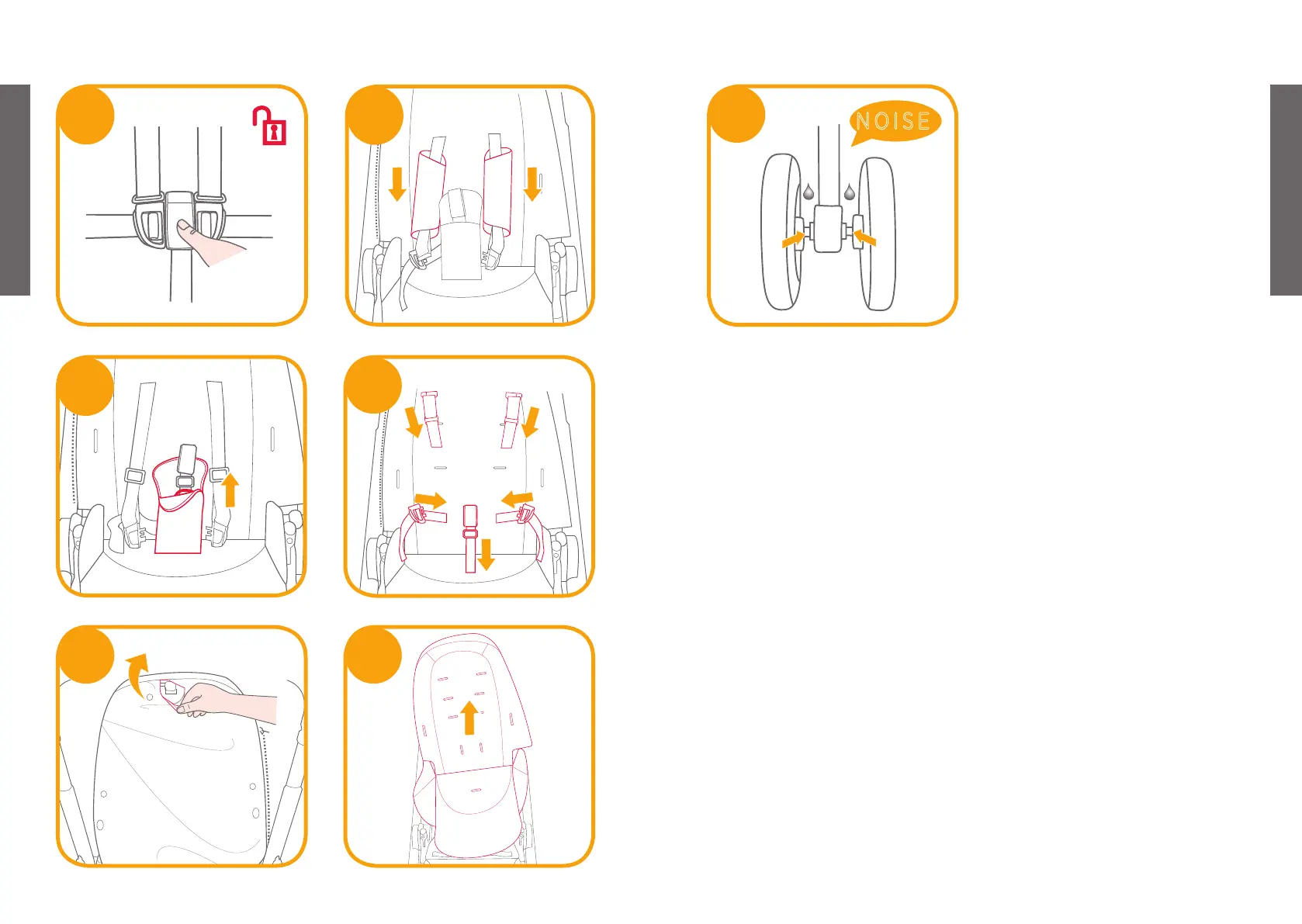 NOISE