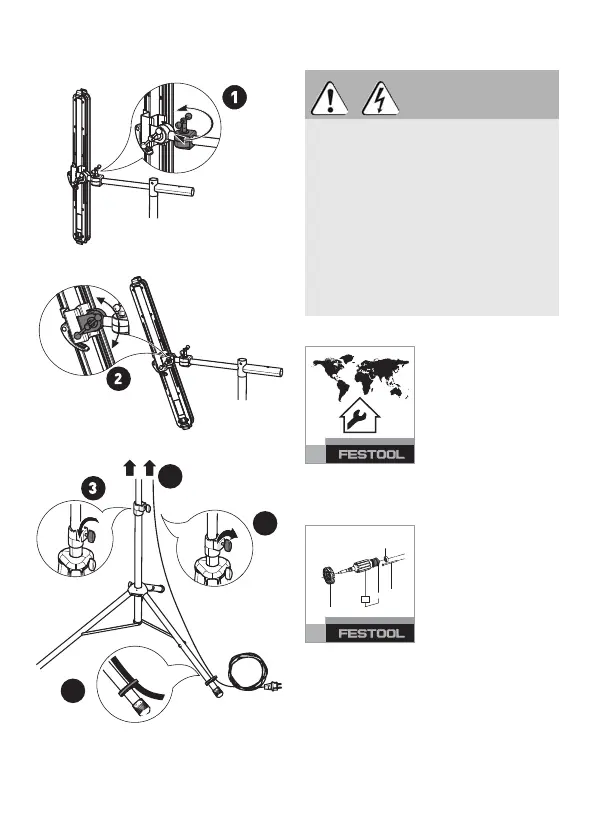 1

2

3

FESTOOL

FESTOOL