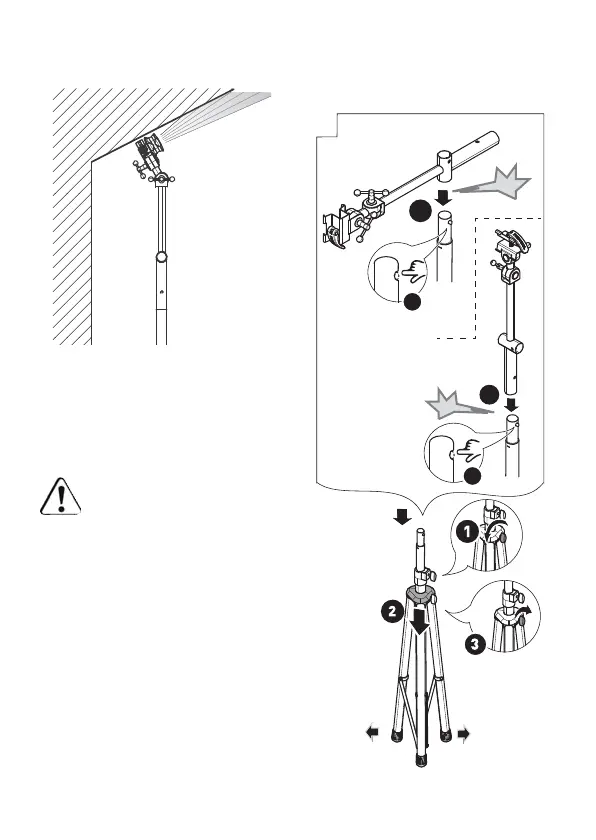 1

2

3