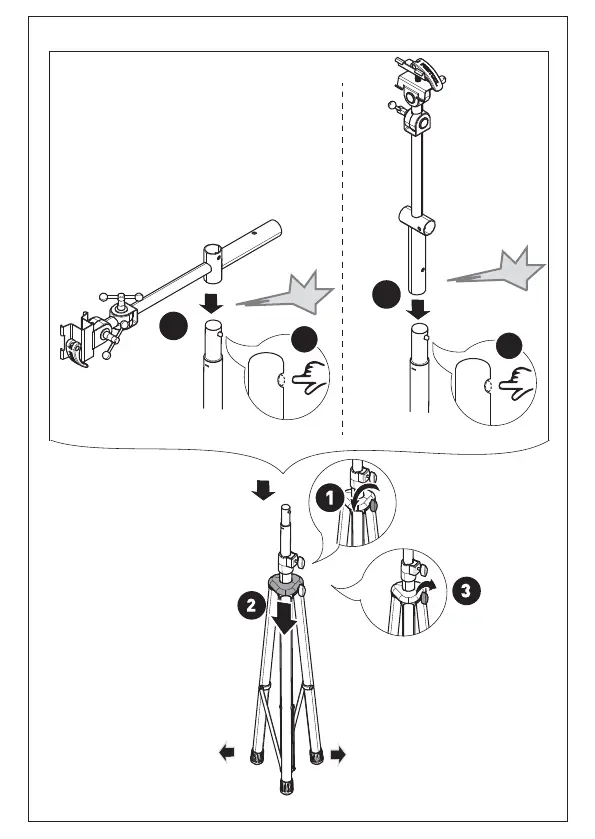 1

2

3