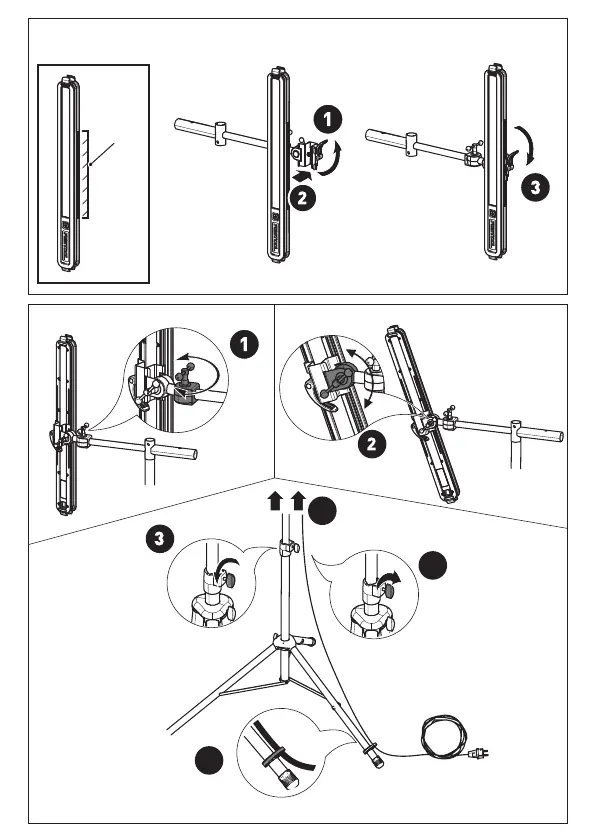 1
2
3
1
2
3