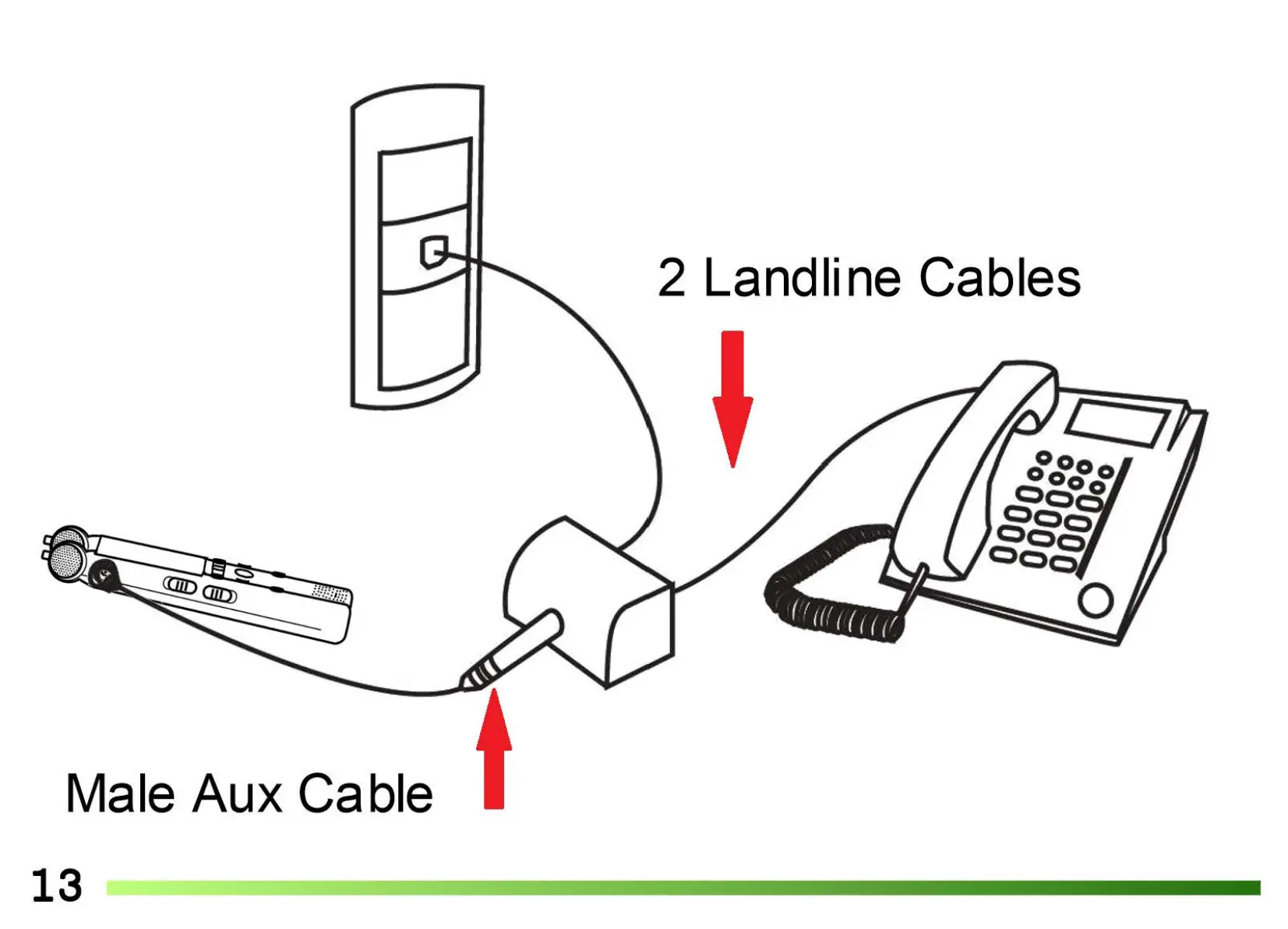 2 Landline Cables

Male Aux Cable

13