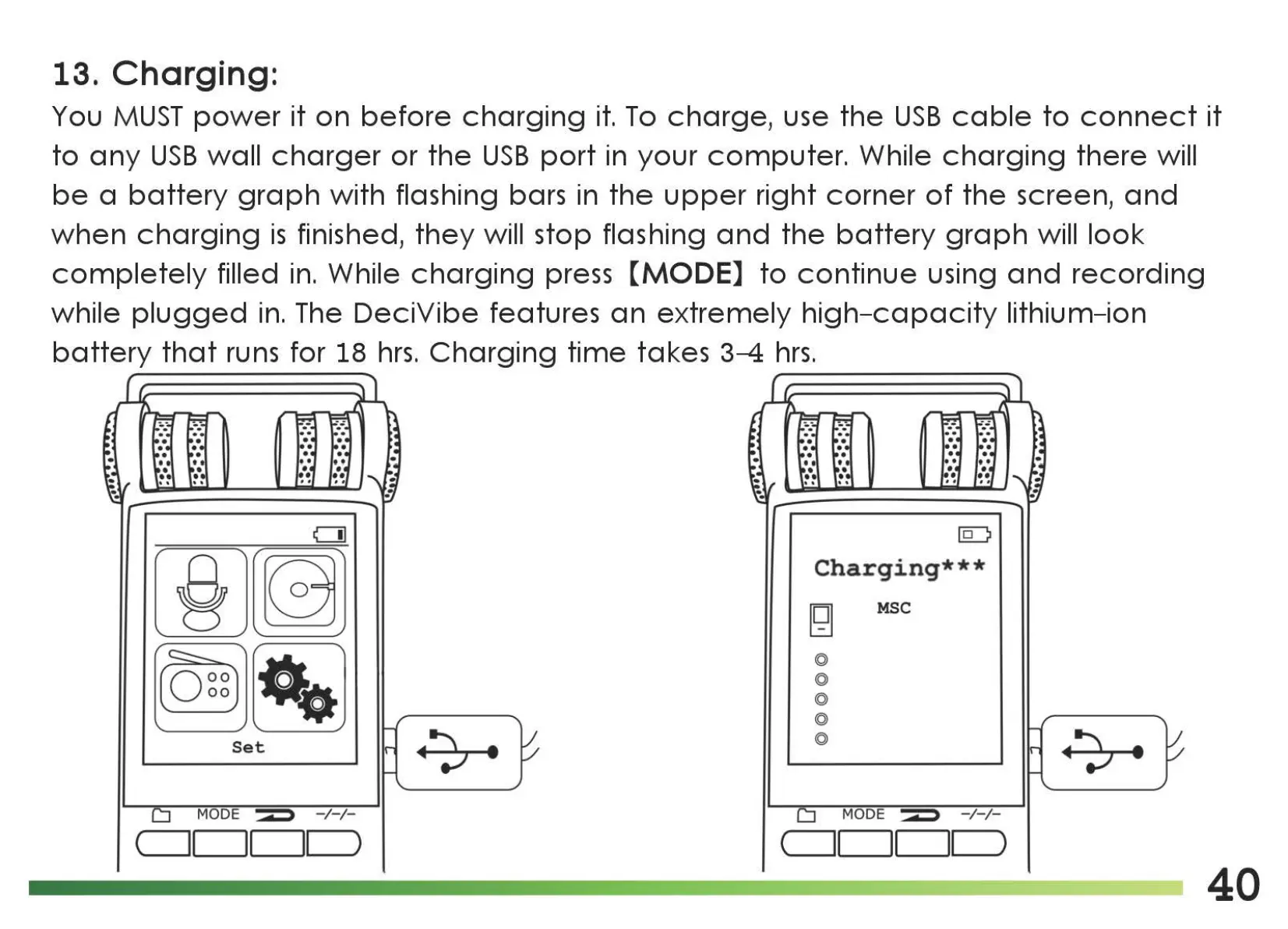 13. Charging:

You MUST power it on before charging it. To charge, use the USB cable to connect it to any USB wall charger or the USB port in your computer. While charging there will be a battery graph with flashing bars in the upper right corner of the screen, and when charging is finished, they will stop flashing and the battery graph will look completely filled in. While charging press 【MODE】 to continue using and recording while plugged in. The DeciVibe features an extremely high-capacity lithium-ion battery that runs for 18 hrs. Charging time takes 3-4 hrs.

Set

MODE -/-/-

Charging***

MSC

MODE -/-/-

40