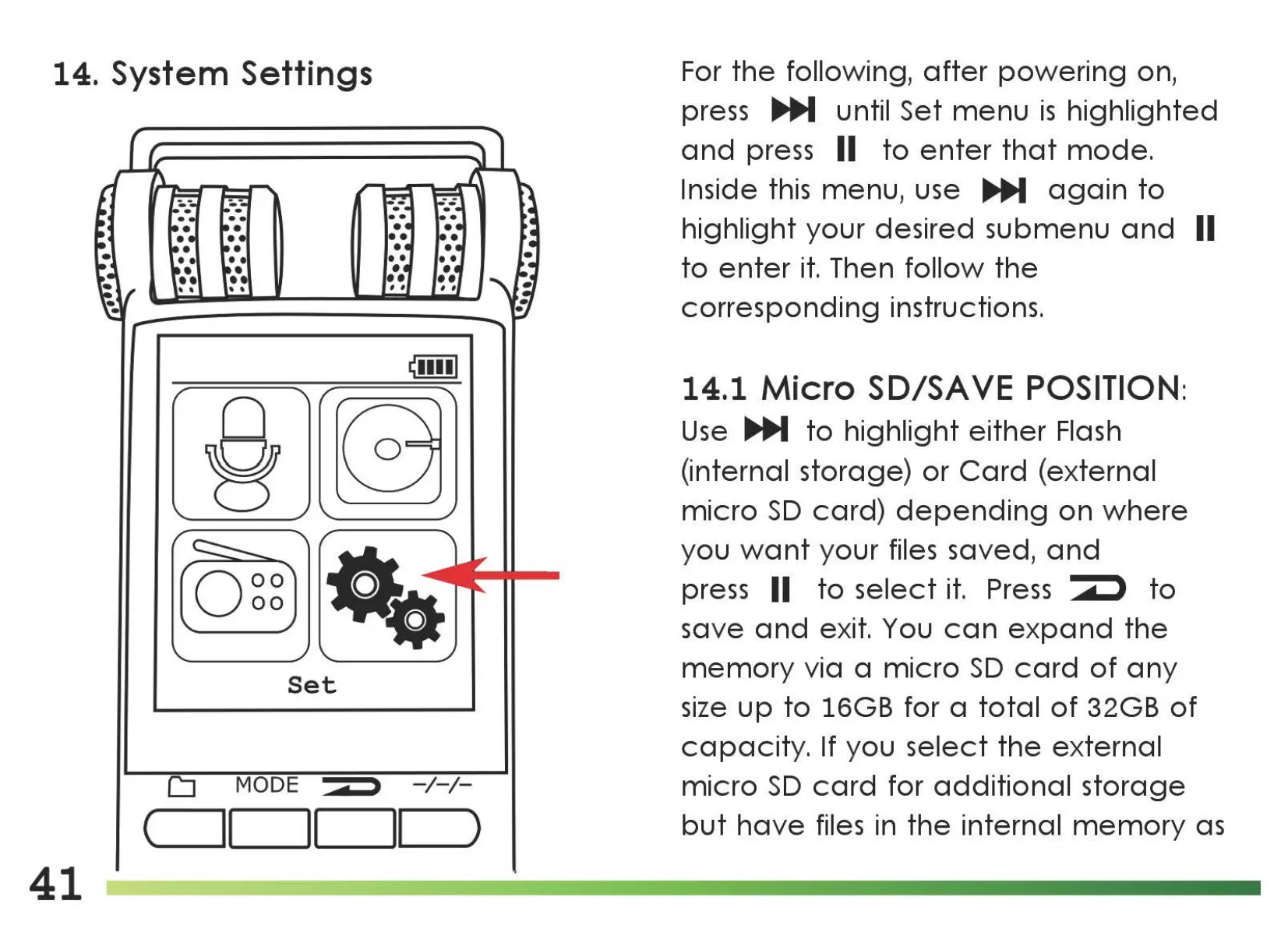 14. System Settings

Set

MODE

-/-/-

41

For the following, after powering on, press ⏭ until Set menu is highlighted and press ⏸ to enter that mode. Inside this menu, use ⏭ again to highlight your desired submenu and ⏸ to enter it. Then follow the corresponding instructions.

14.1 Micro SD/SAVE POSITION:
Use ⏭ to highlight either Flash (internal storage) or Card (external micro SD card) depending on where you want your files saved, and press ⏸ to select it. Press ⮌ to save and exit. You can expand the memory via a micro SD card of any size up to 16GB for a total of 32GB of capacity. If you select the external micro SD card for additional storage but have files in the internal memory as