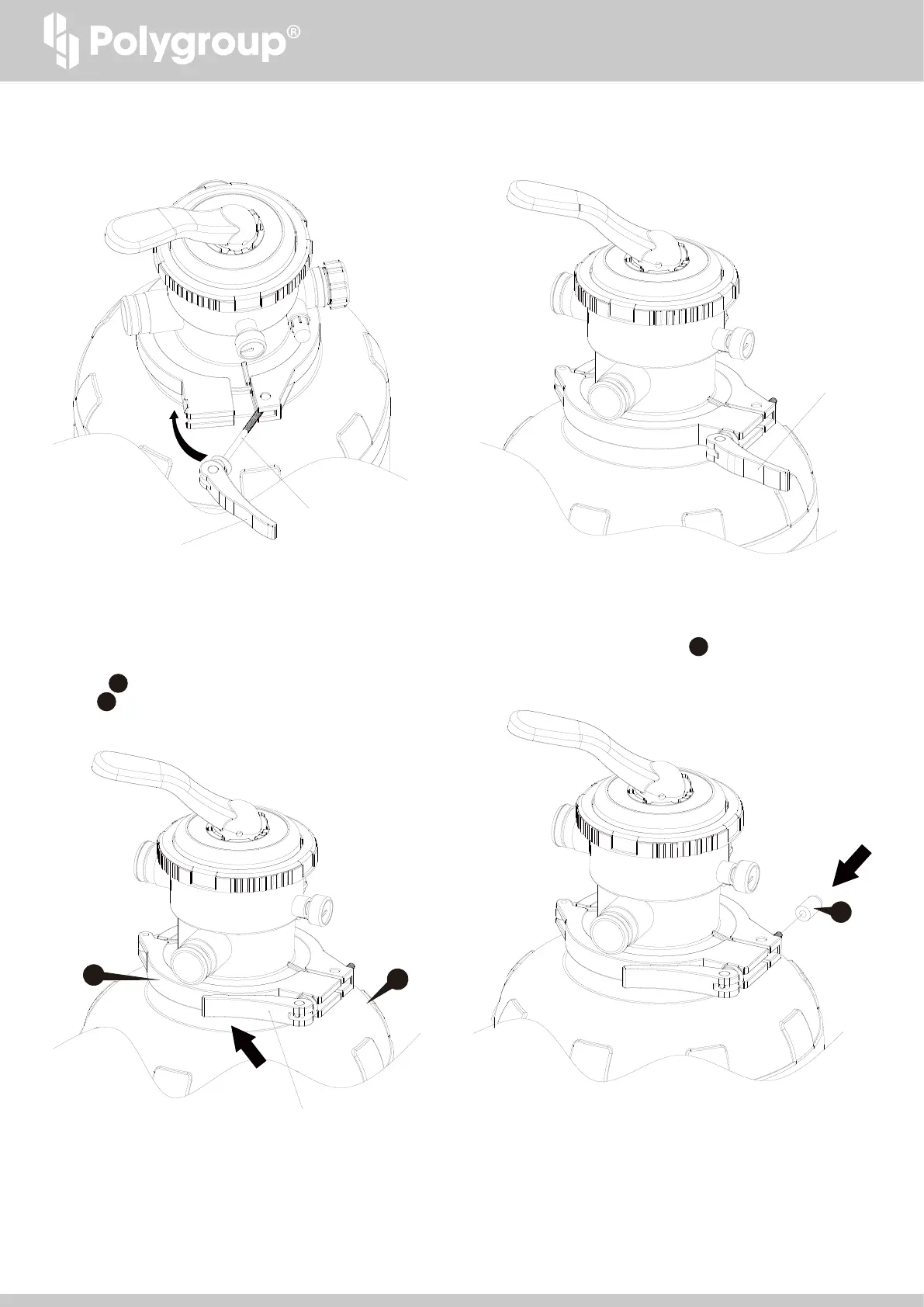 Polygroup®