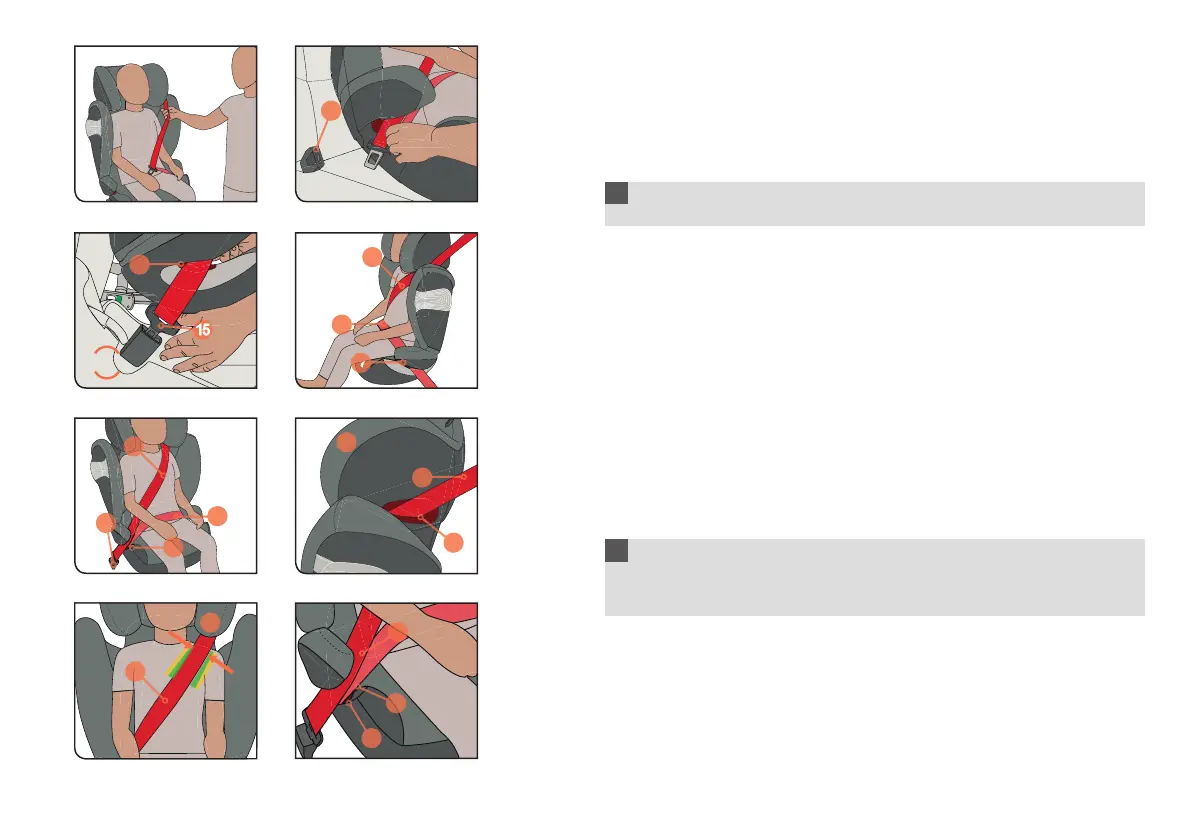 15