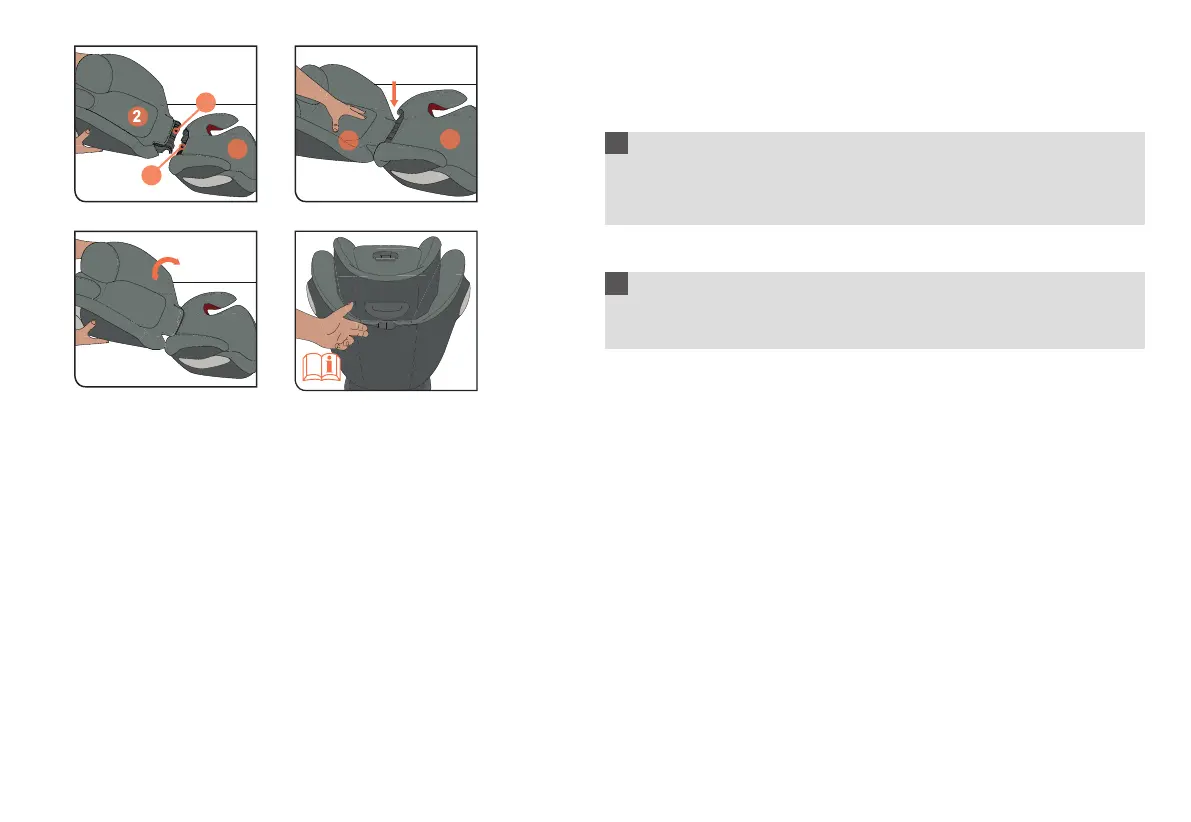 2