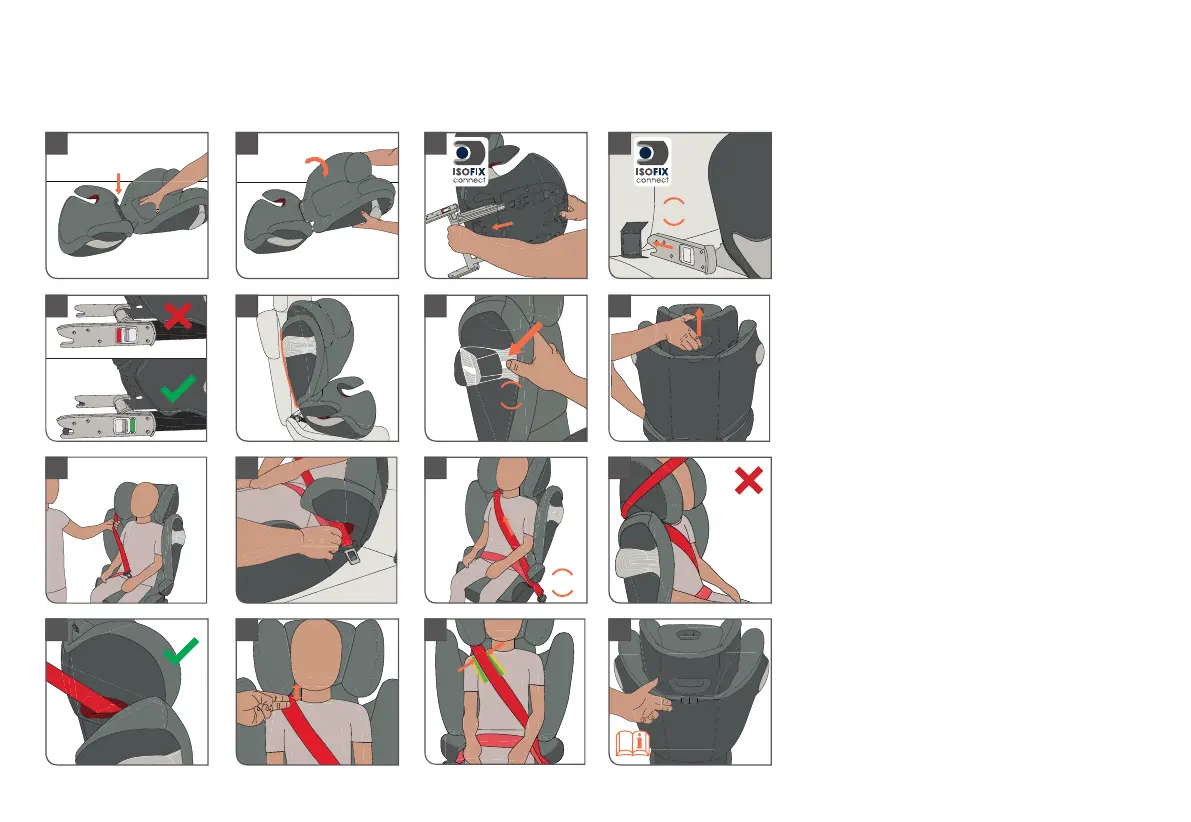 ISOFIX connect

ISOFIX connect