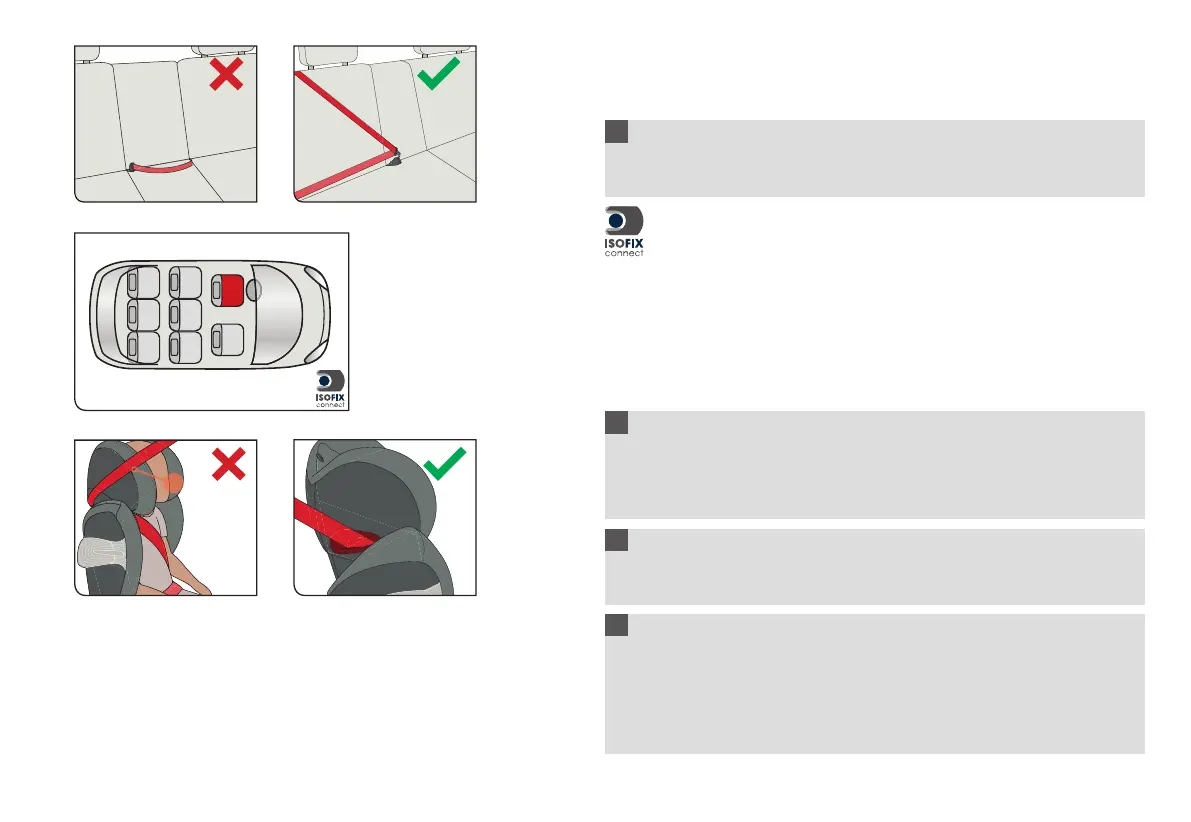 ISOFIX
connect

ISOFIX
connect