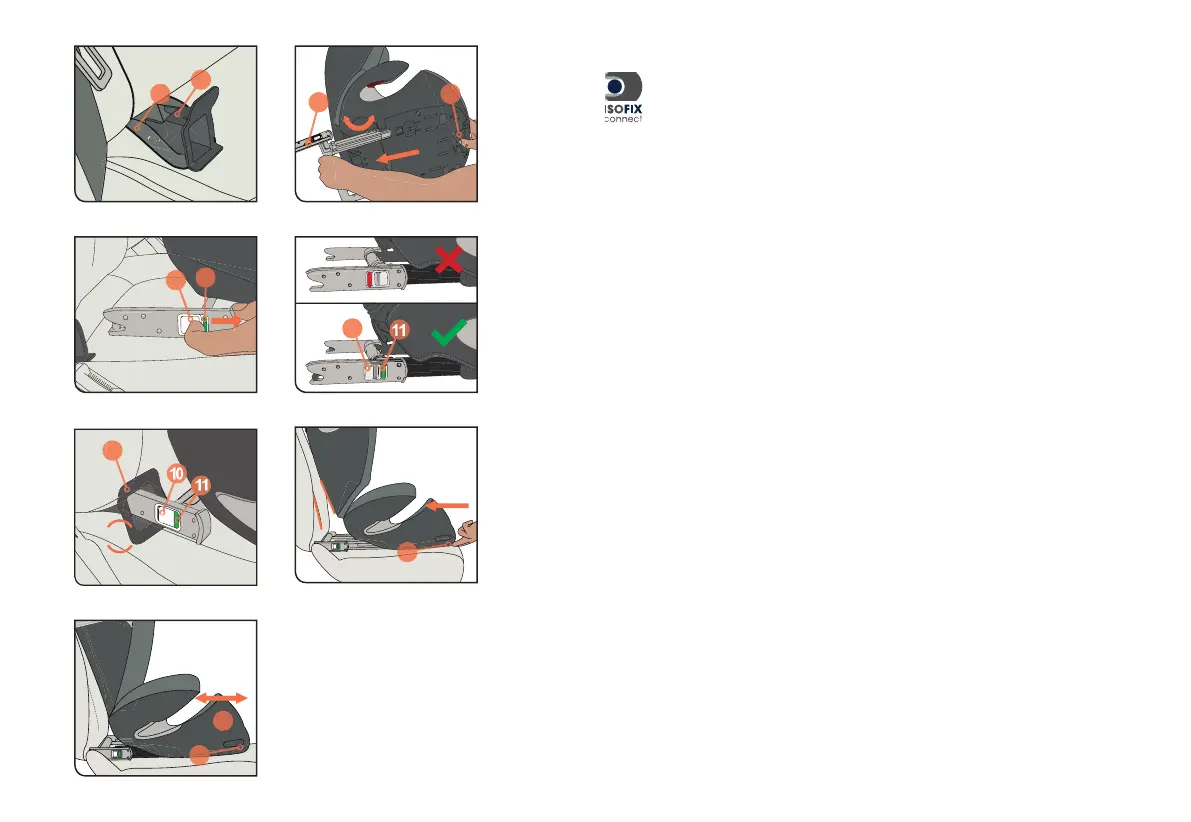 ISOFIX
connect

11

10

11