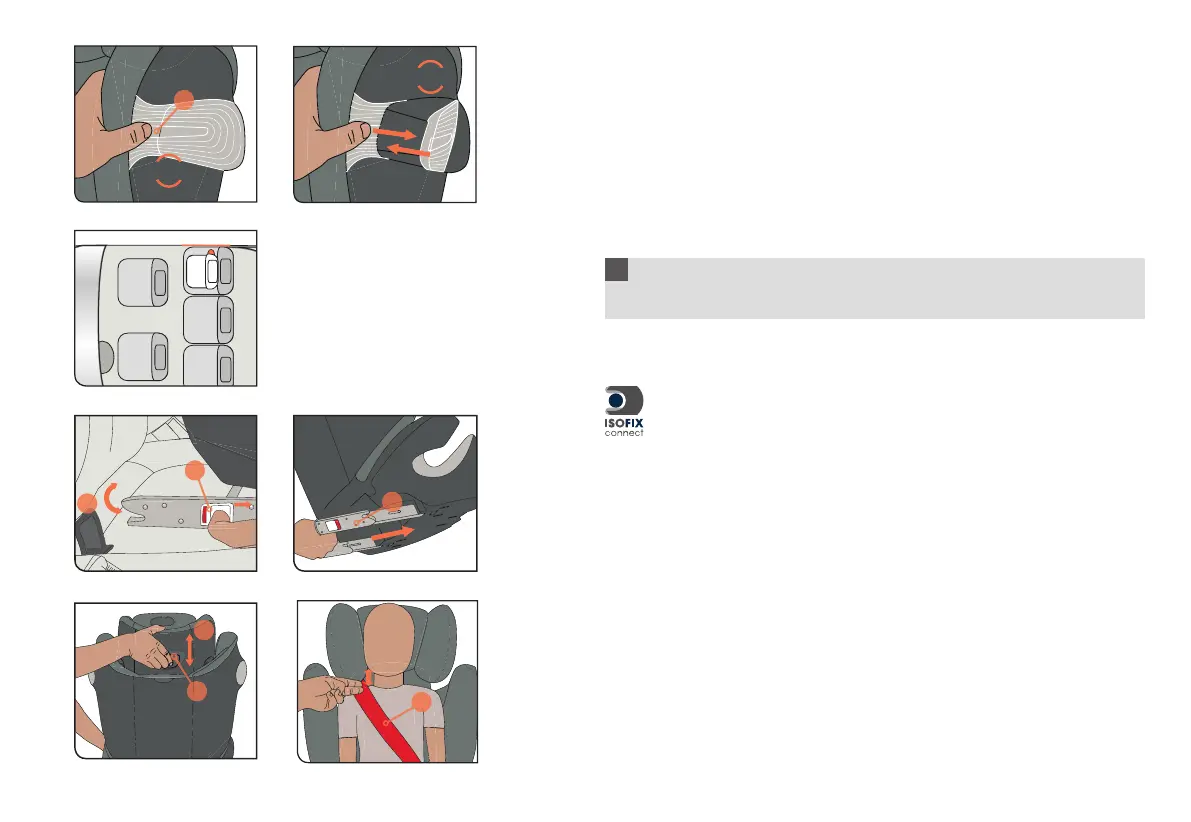 ISOFIX
connect