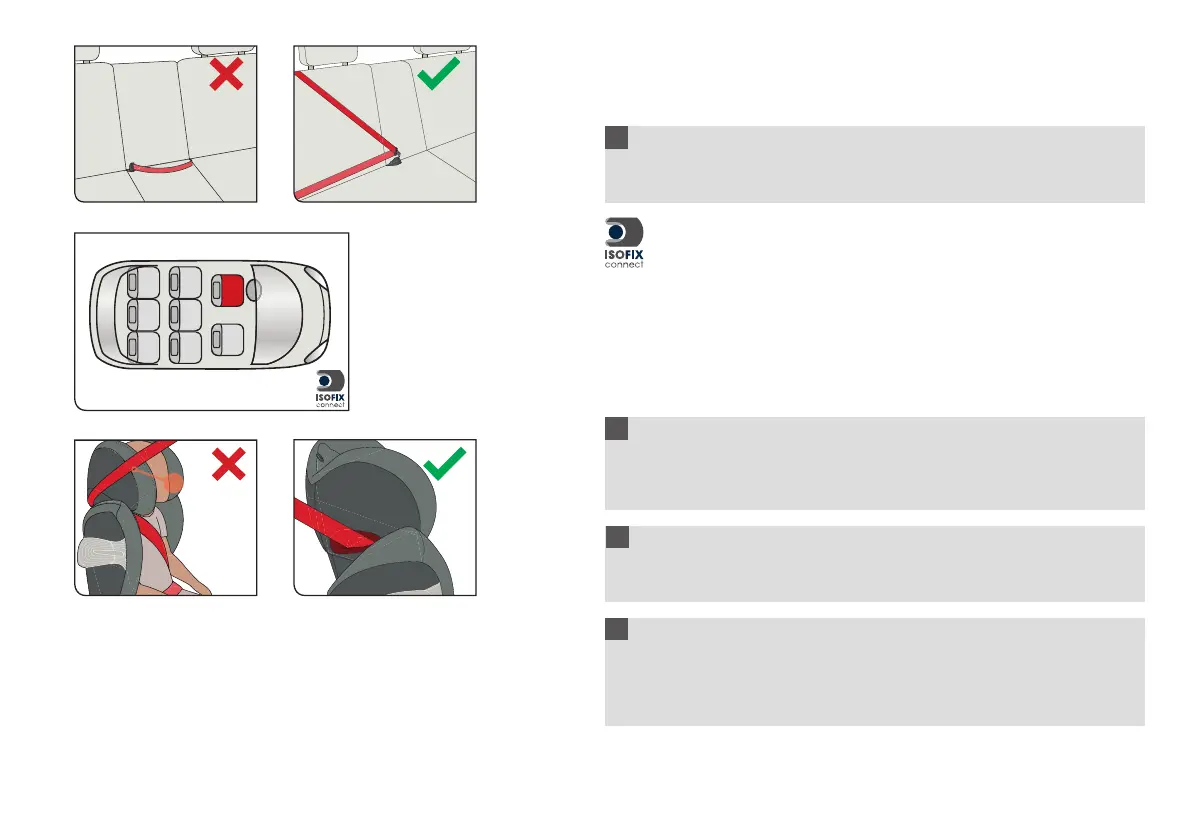 ISOFIX connect

ISOFIX connect