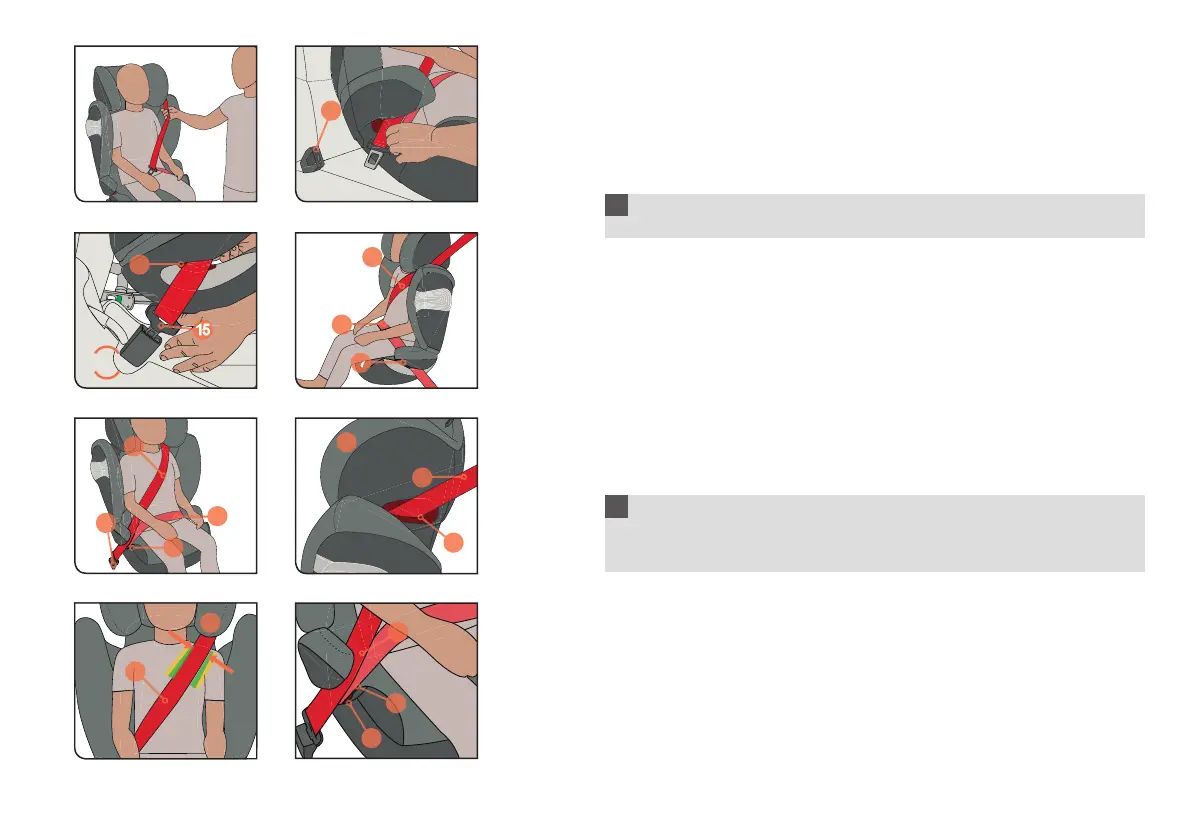 15