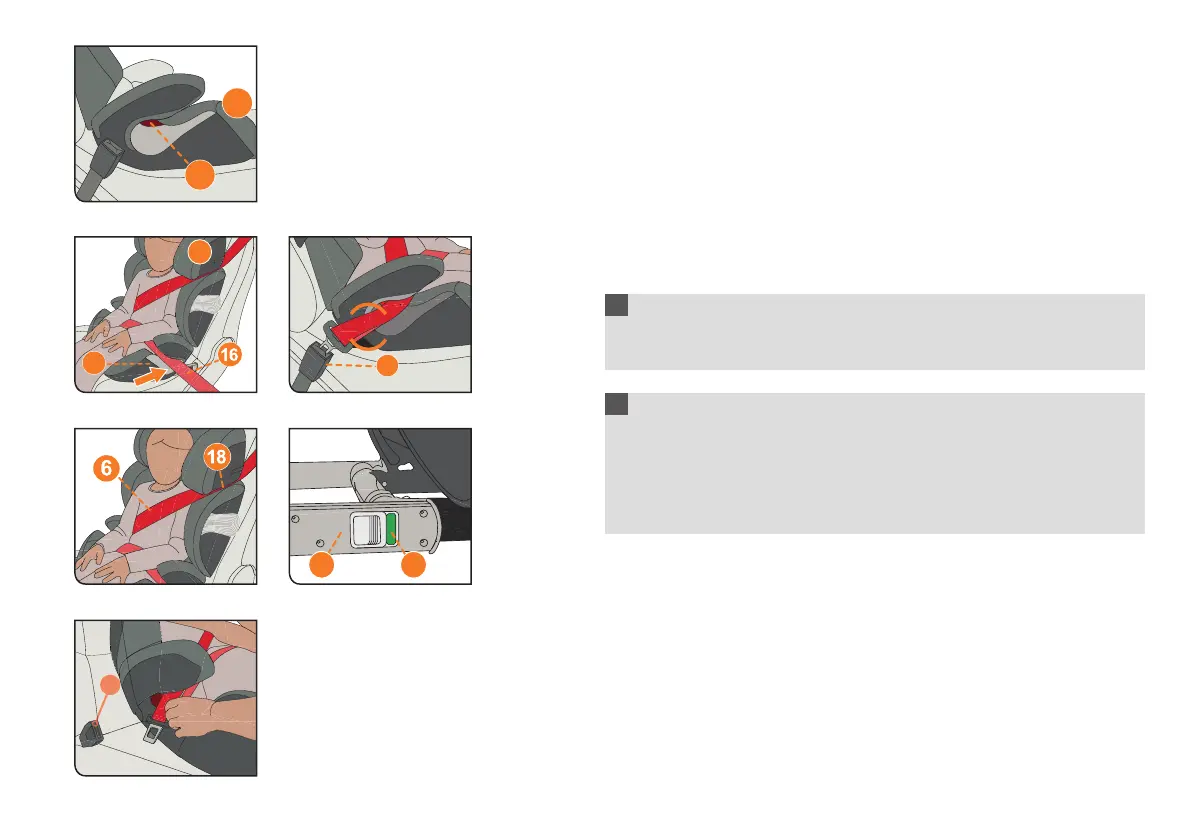 16

6

18