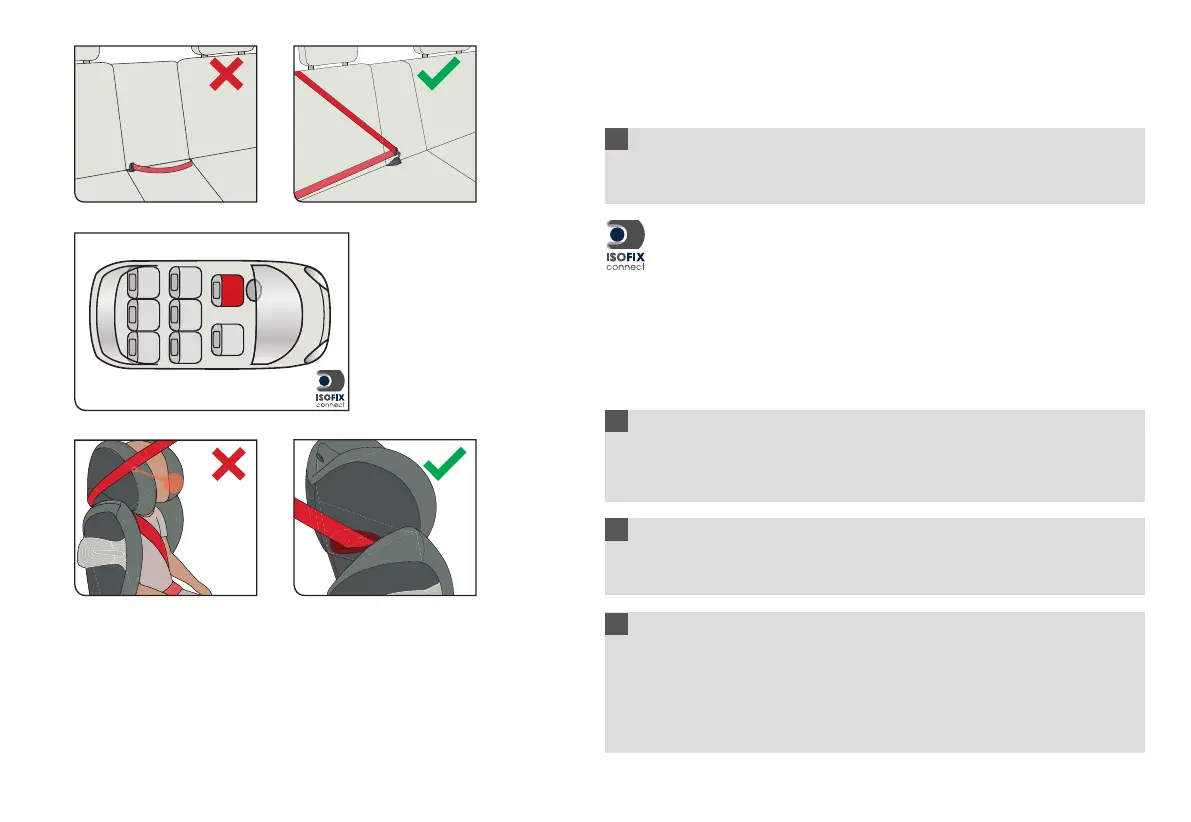 ISOFIX connect

ISOFIX connect