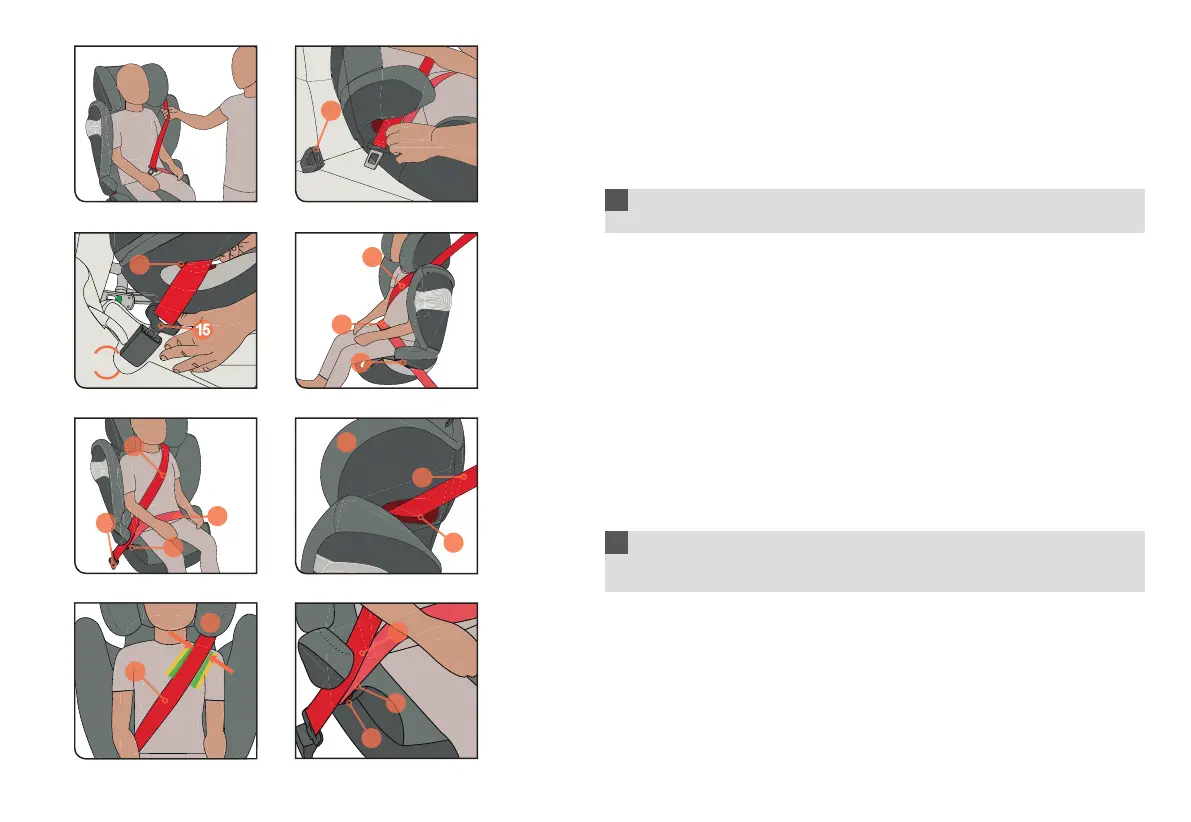 15