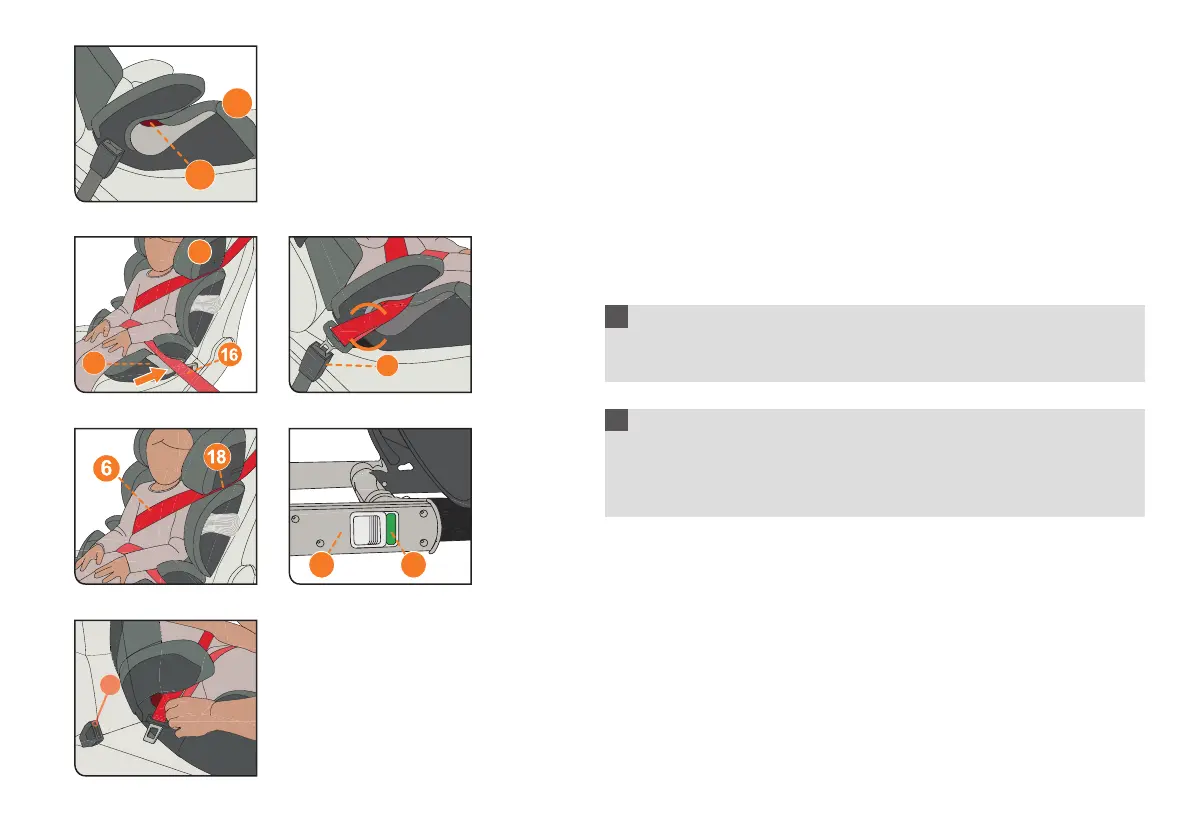 16

6

18