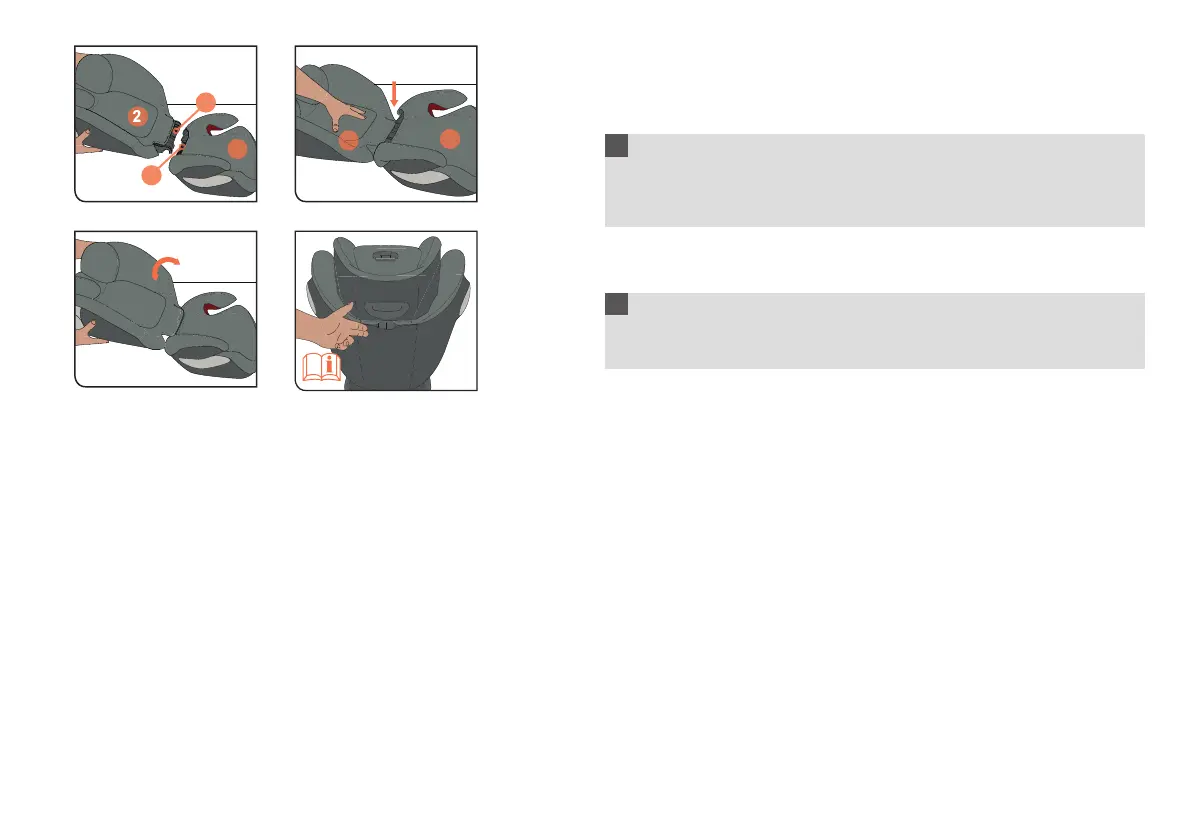 2