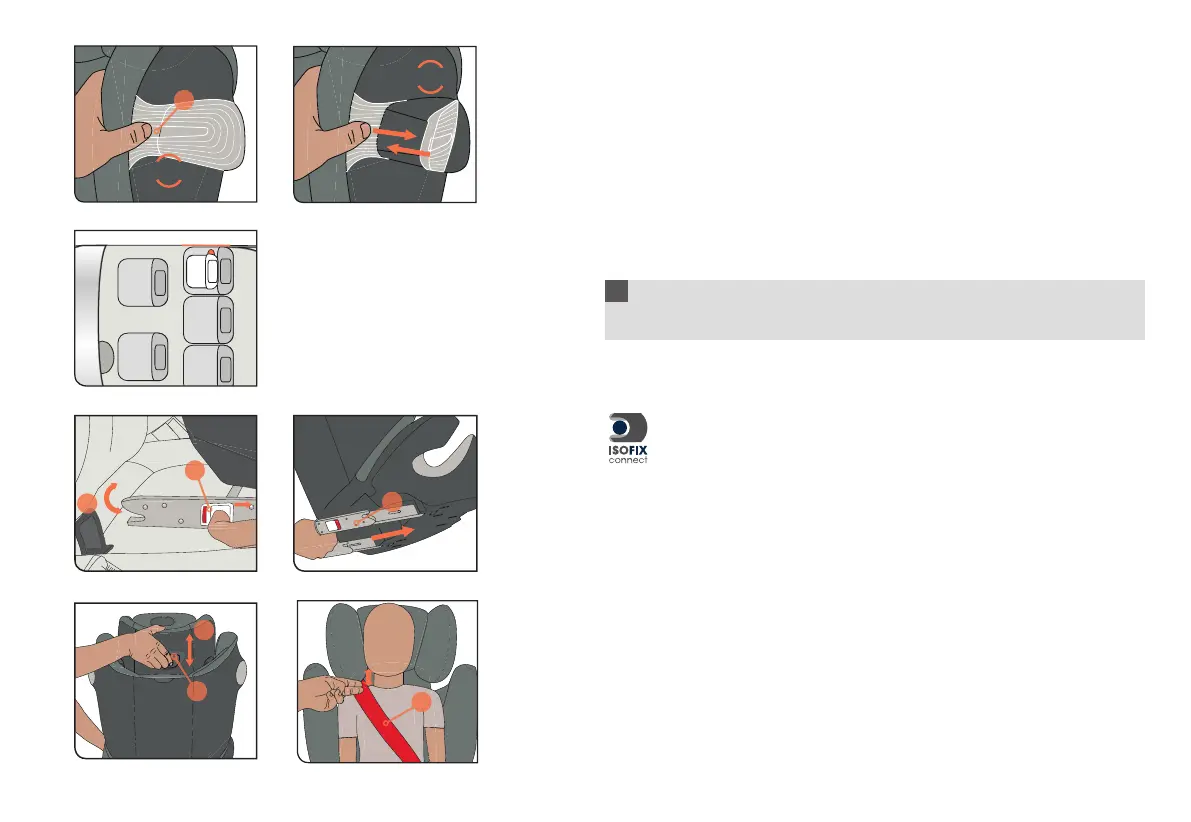 ISOFIX
connect