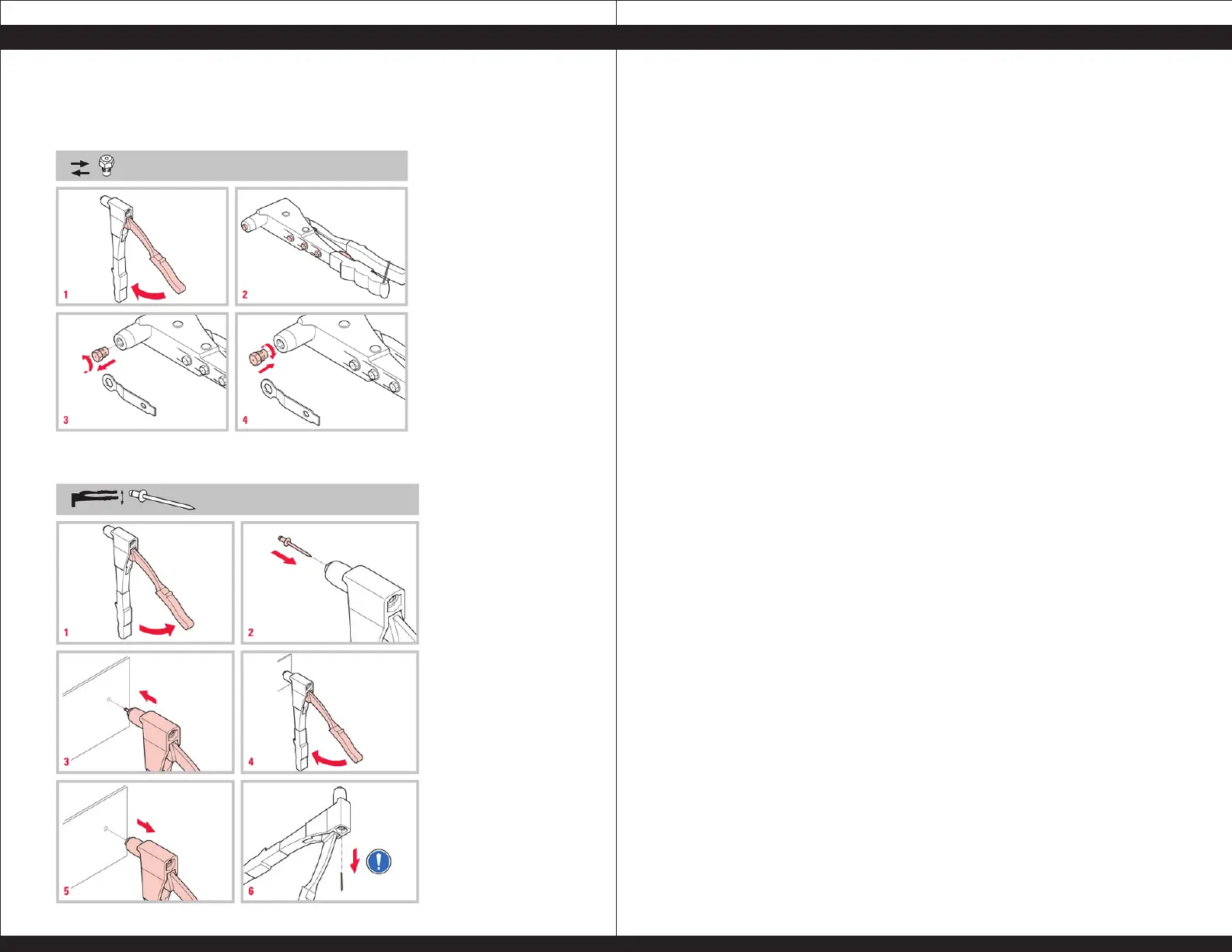 1

2

3

4

1

2

3

4

5

6