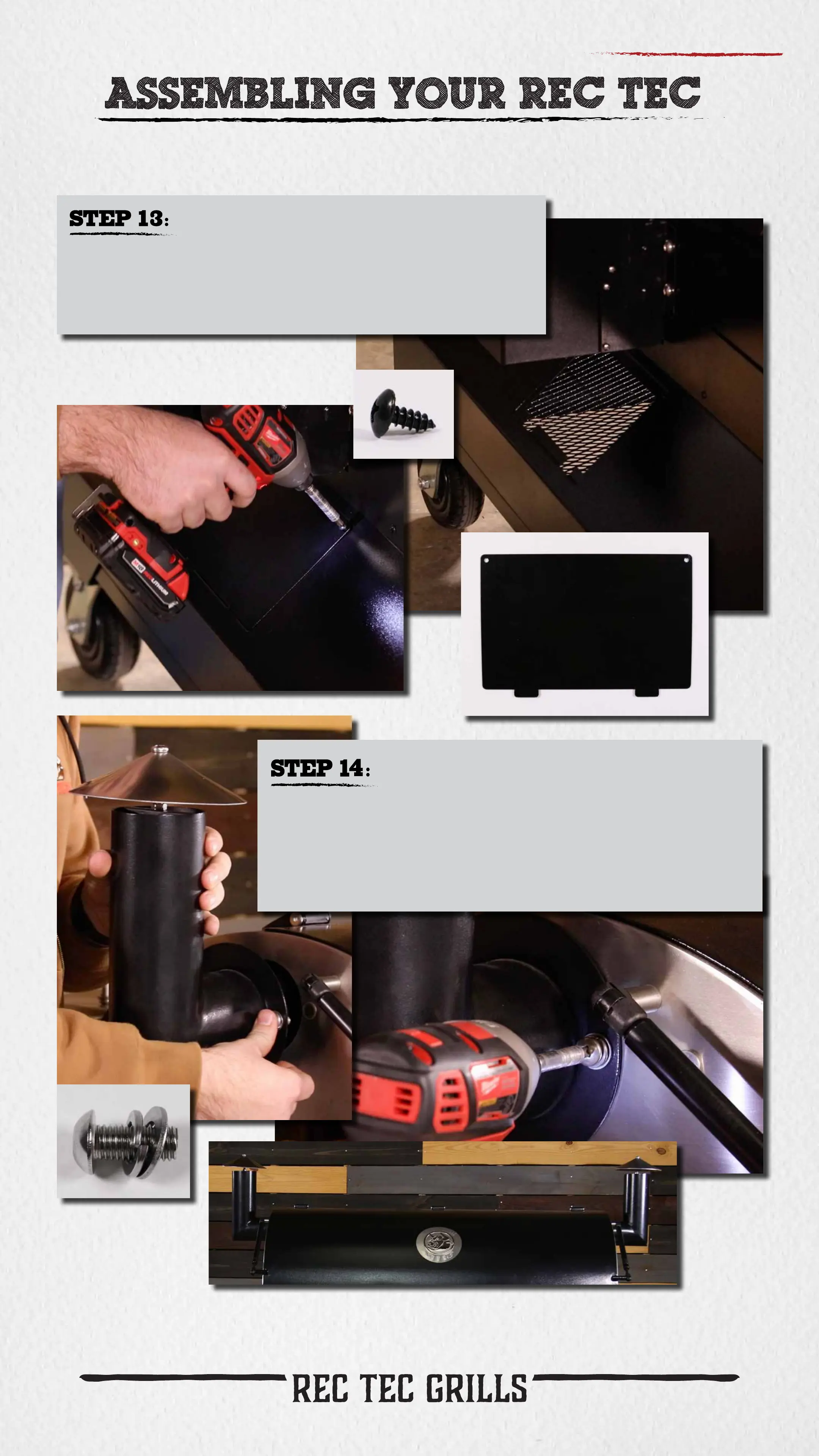 ASSEMBLING YOUR REC TEC

STEP 13:

STEP 14:

REC TEC GRILLS