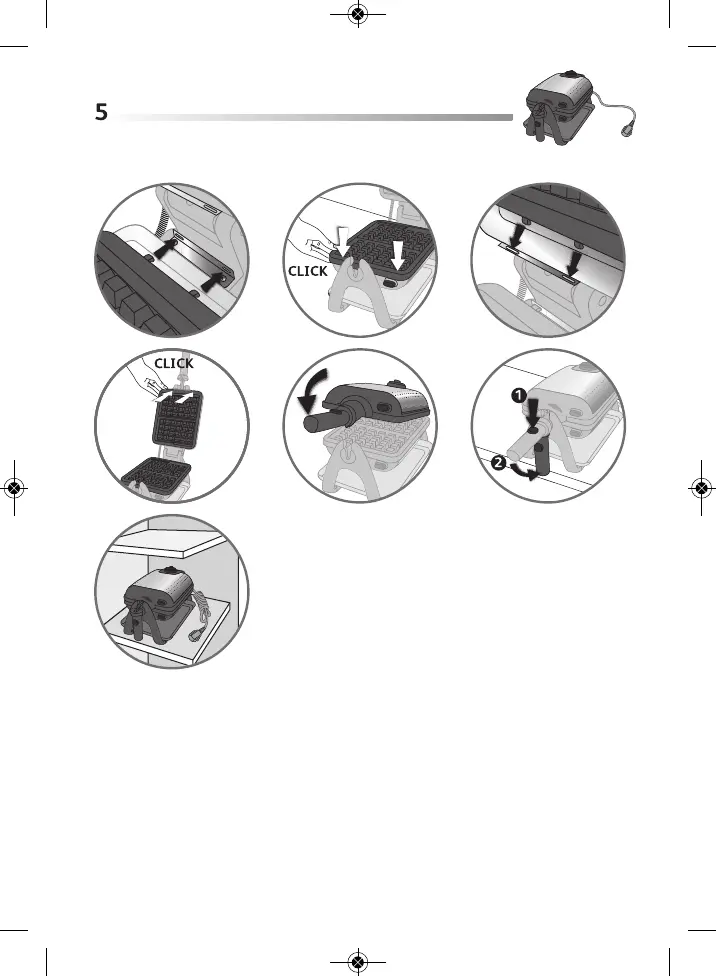 5

CLICK

CLICK

1

2