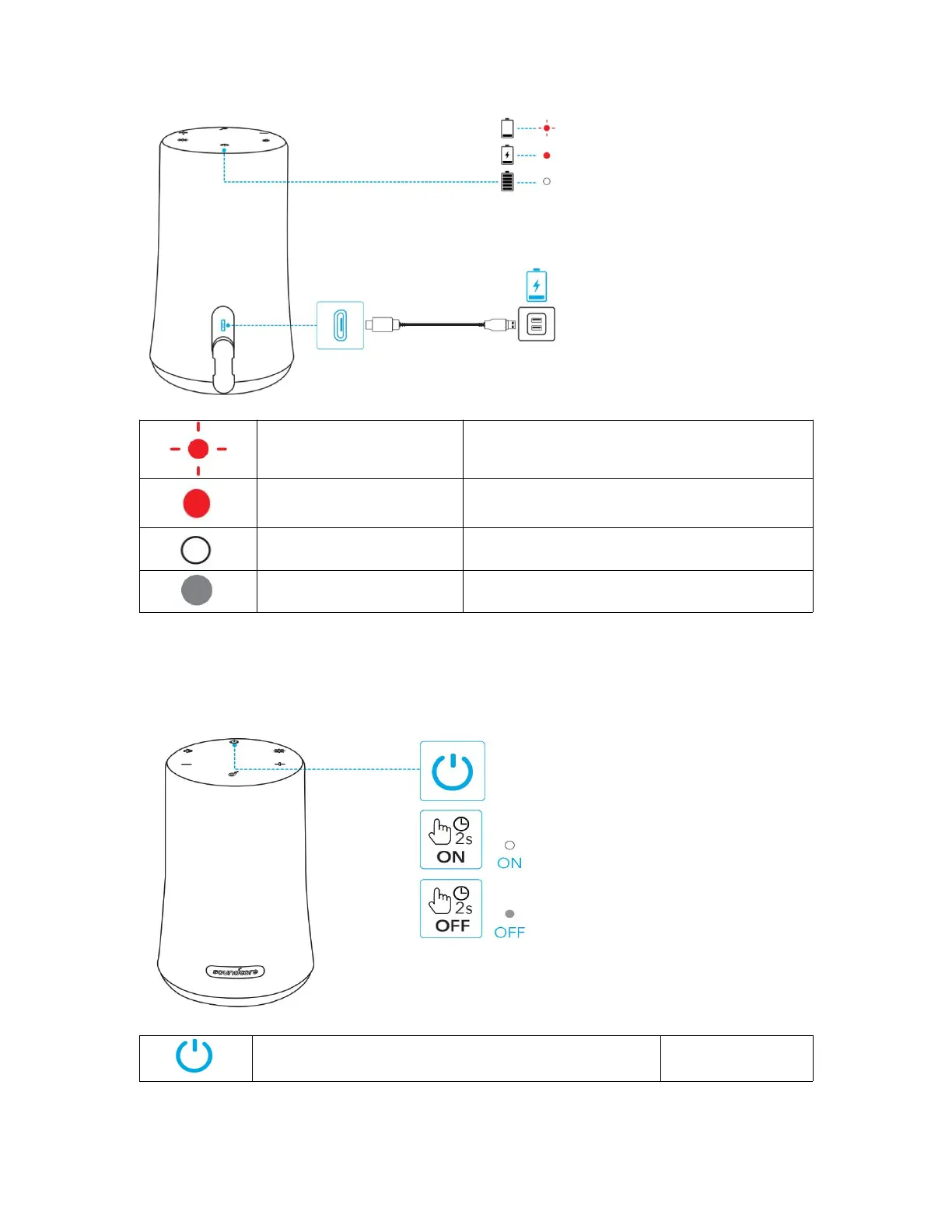 2s
ON
ON

2s
OFF
OFF

soundcore