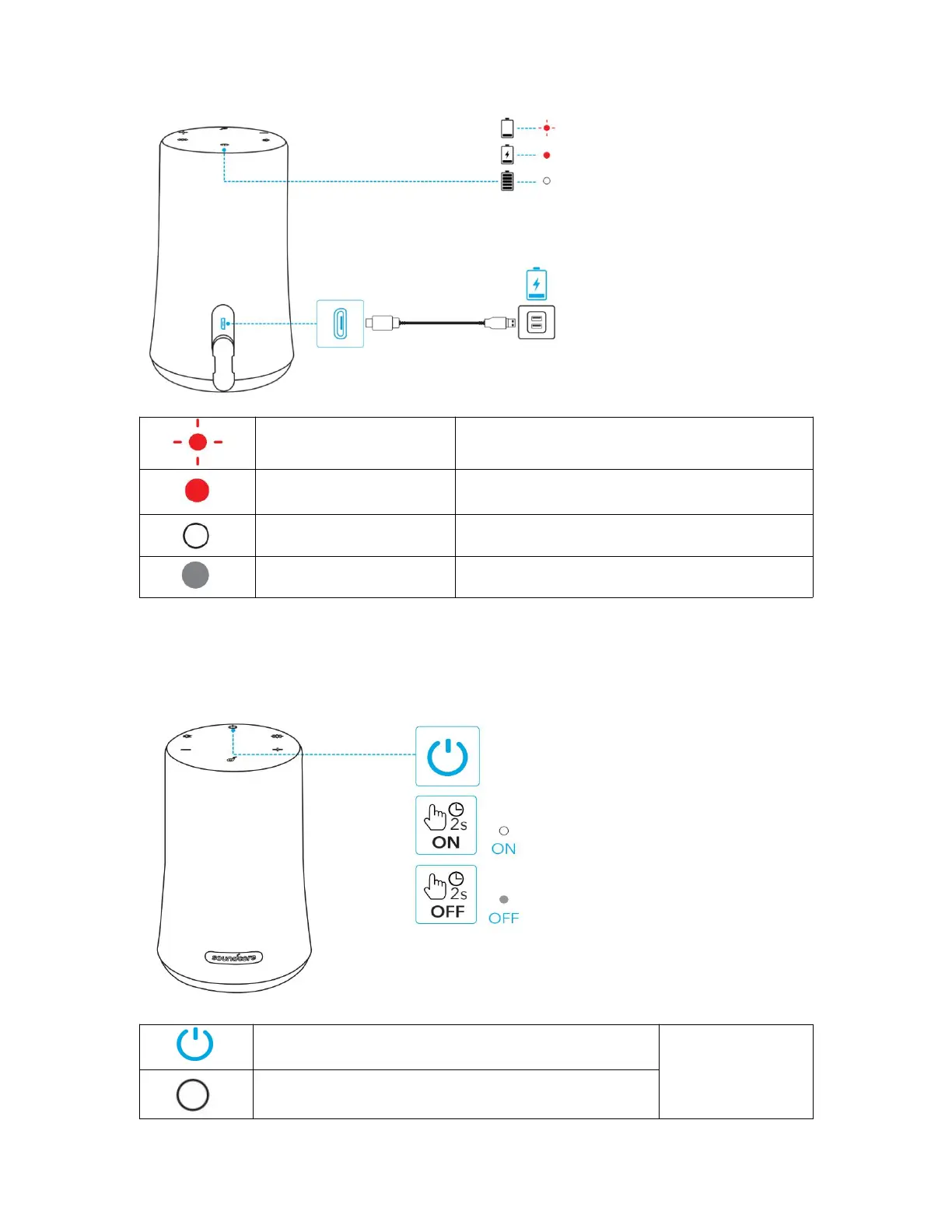 2s
ON

ON

2s
OFF

OFF

soundcore