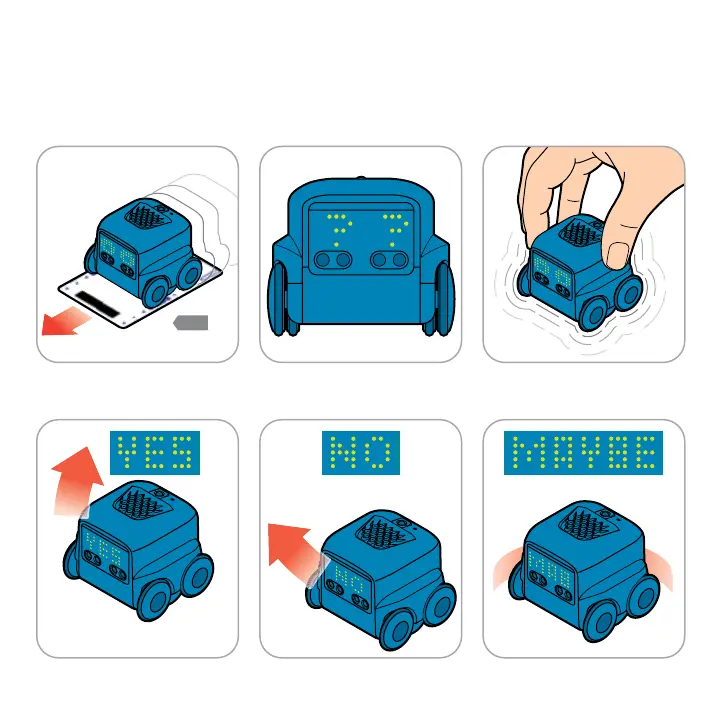 ? ?

YES

NO

MAYBE