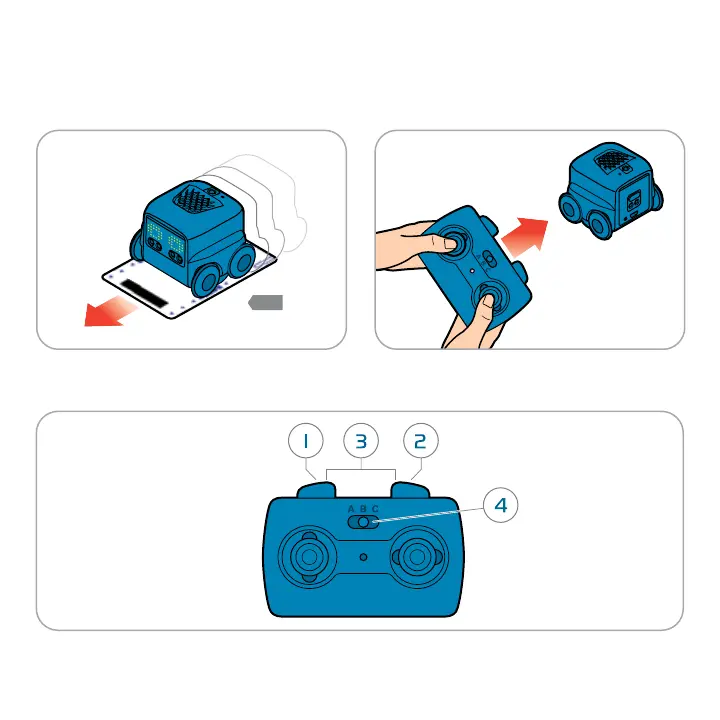 1 3 2

A B C

4