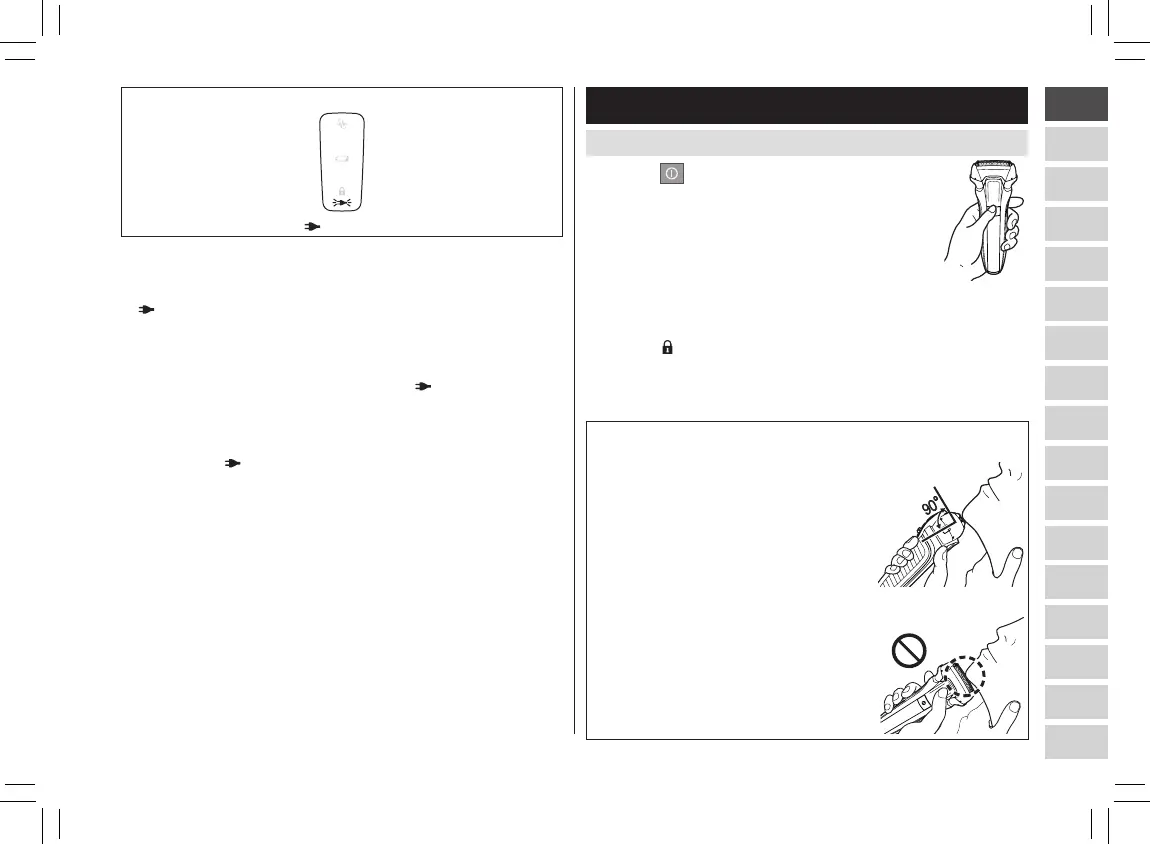 90°