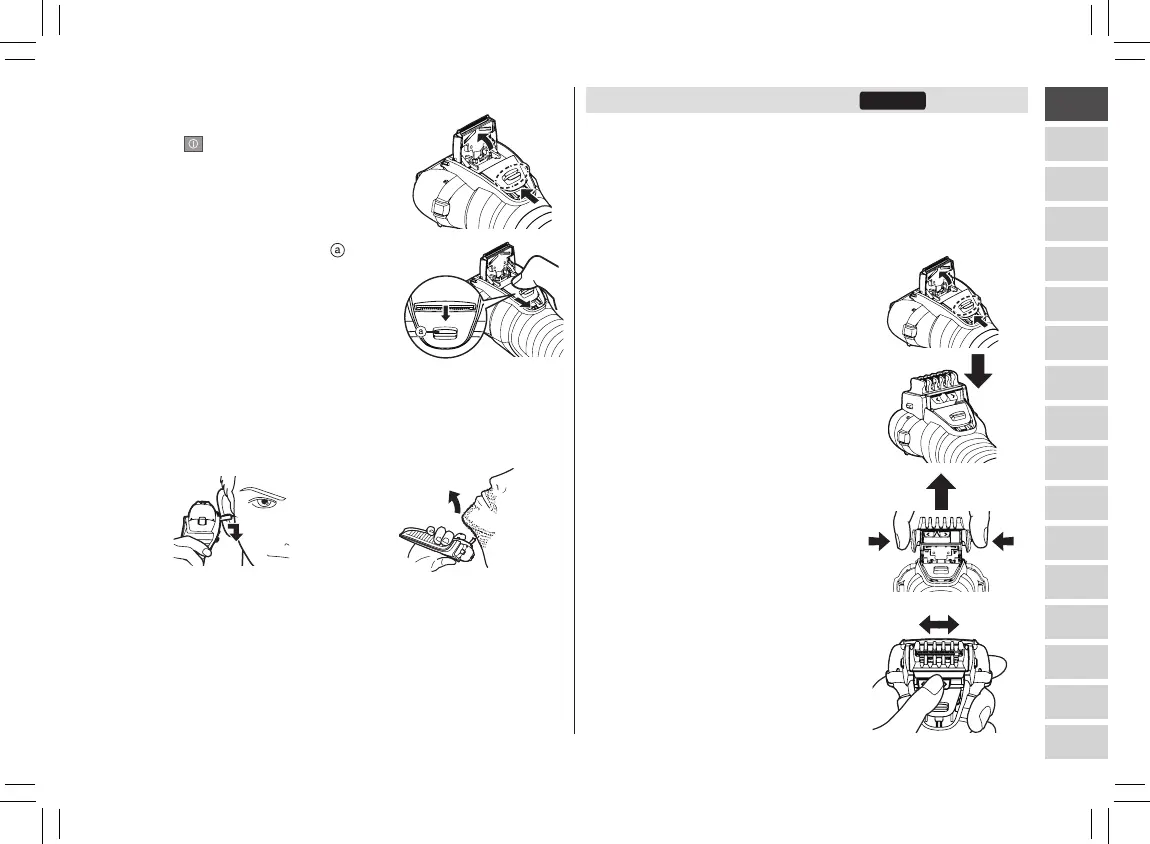 ⓐ

ⓐ