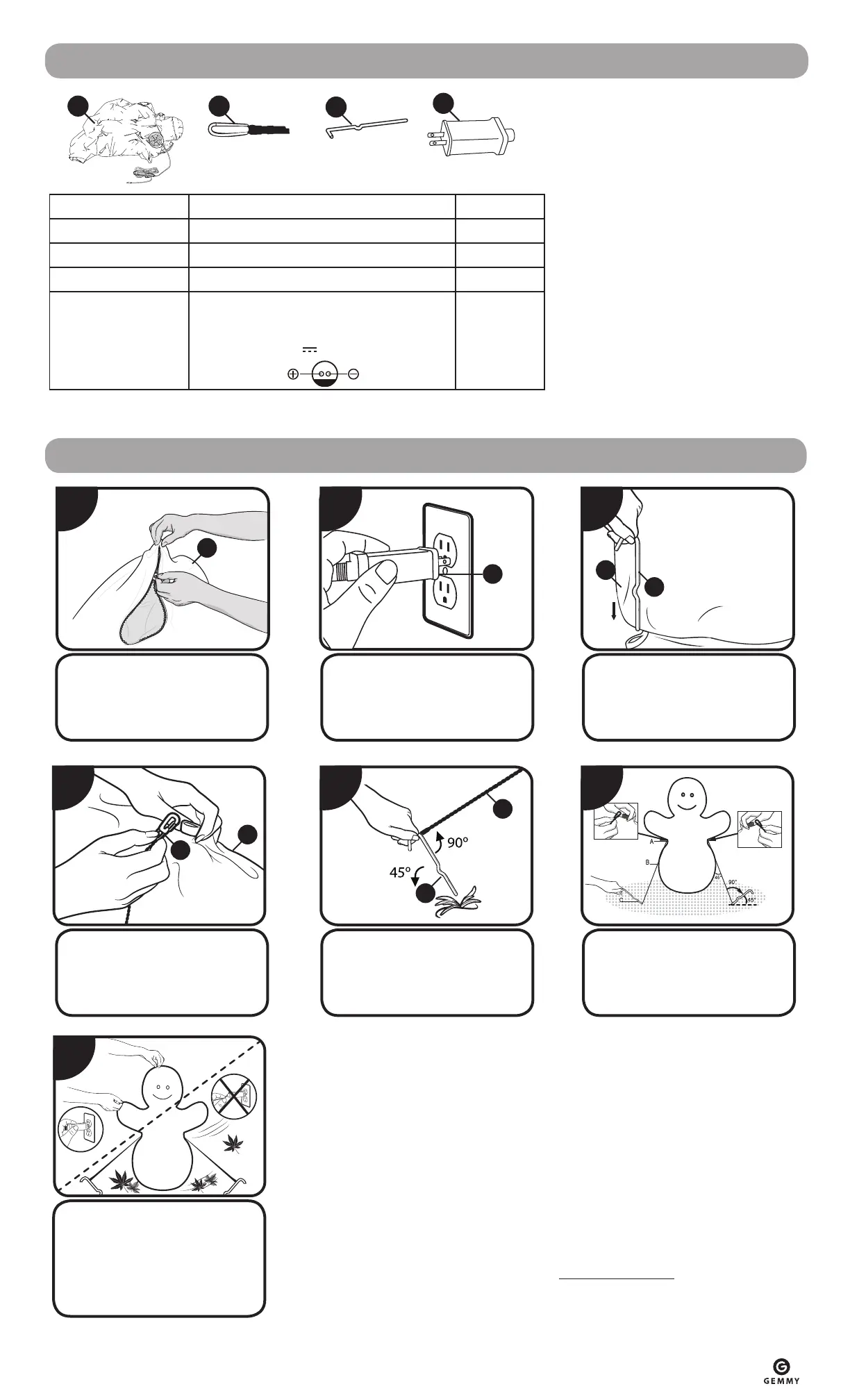 90°

45°

A

B

45°

90°

45°

GEMMY