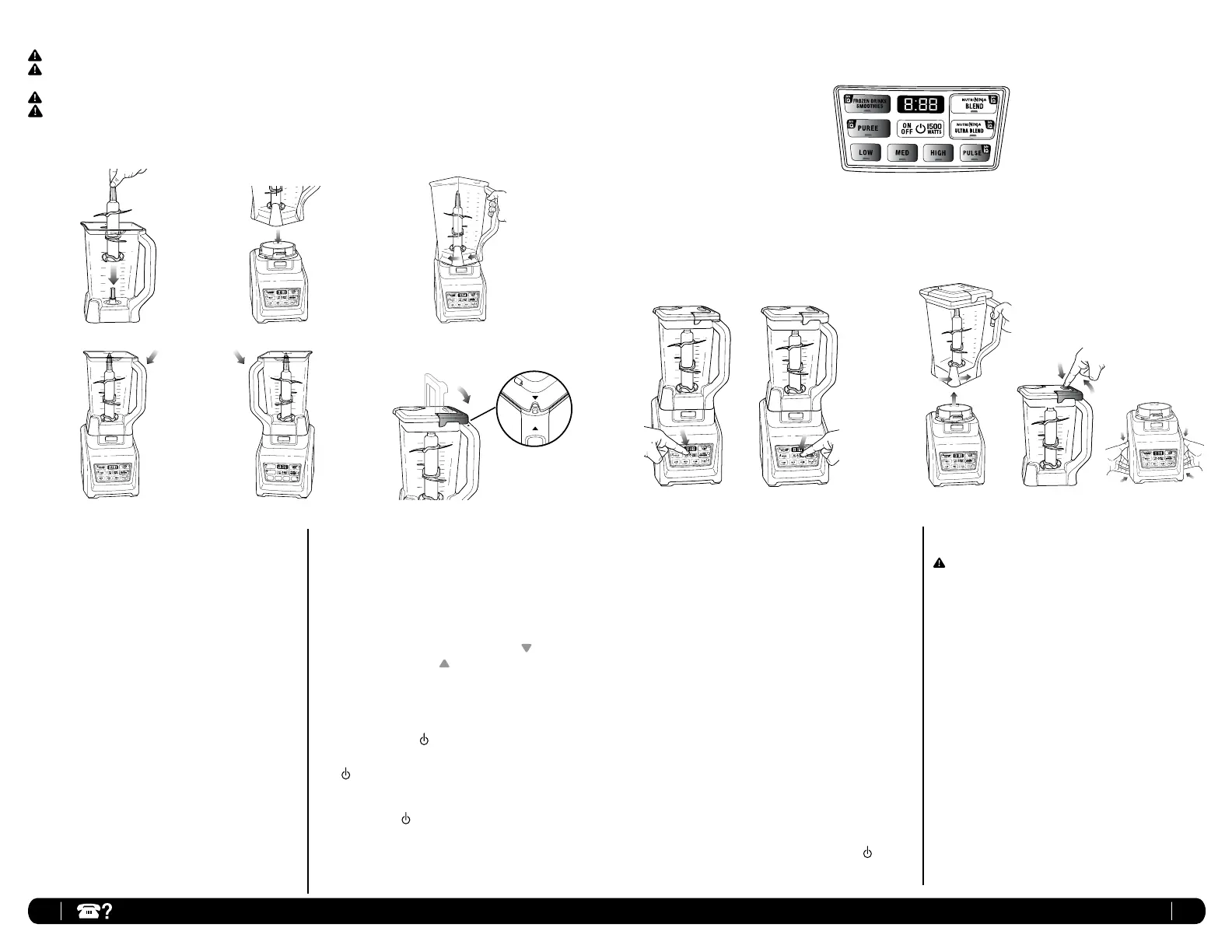 FROZEN DRINKS SMOOTHIES
8:88
NUTRI NINJA BLEND
PUREE
ON OFF
1500 WATTS
NUTRI NINJA ULTRA BLEND
LOW
MED
HIGH
PULSE
?