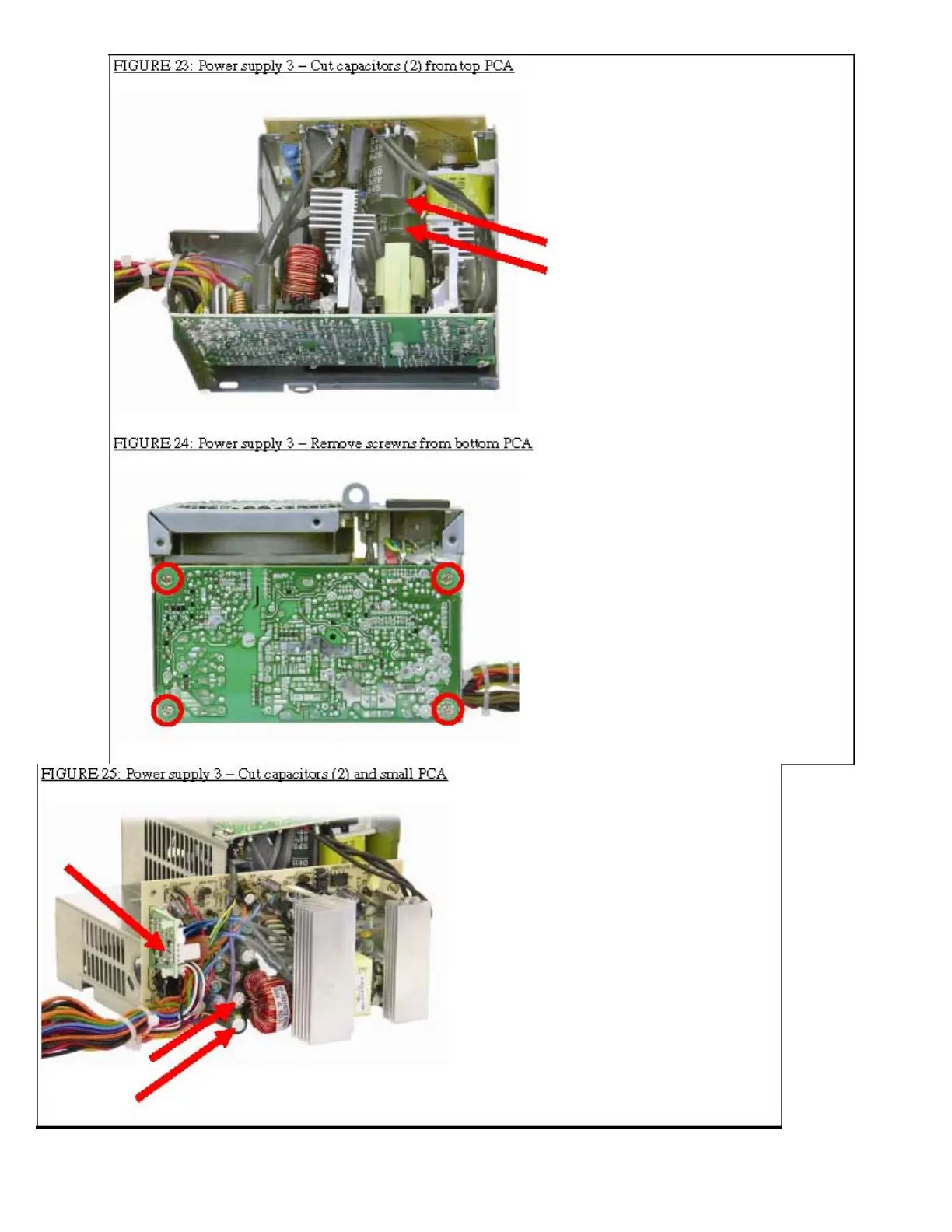 FIGURE 23: Power supply 3 – Cut capacitors (2) from top PCA

FIGURE 24: Power supply 3 – Remove screwns from bottom PCA

FIGURE 25: Power supply 3 – Cut capacitors (2) and small PCA