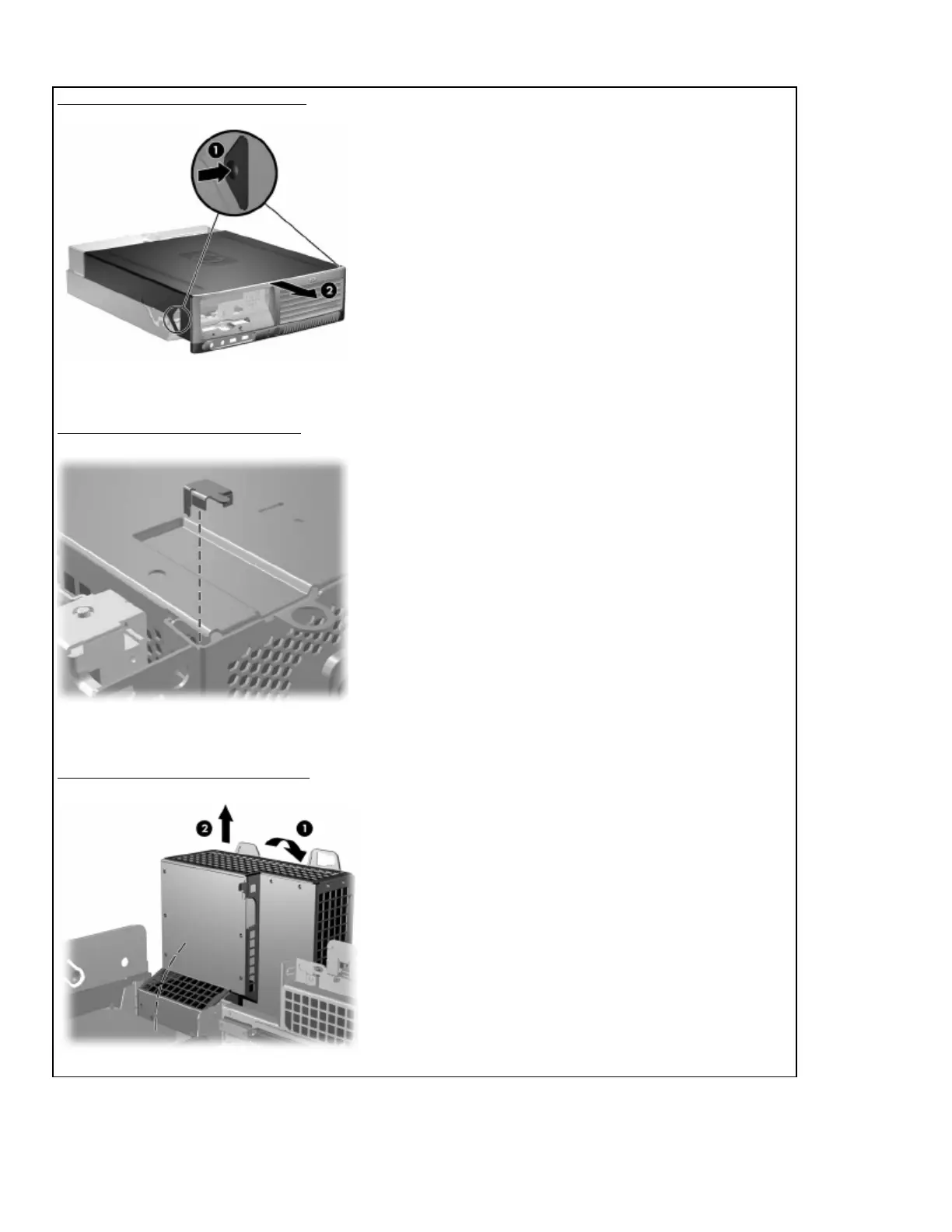 1

2

2

1