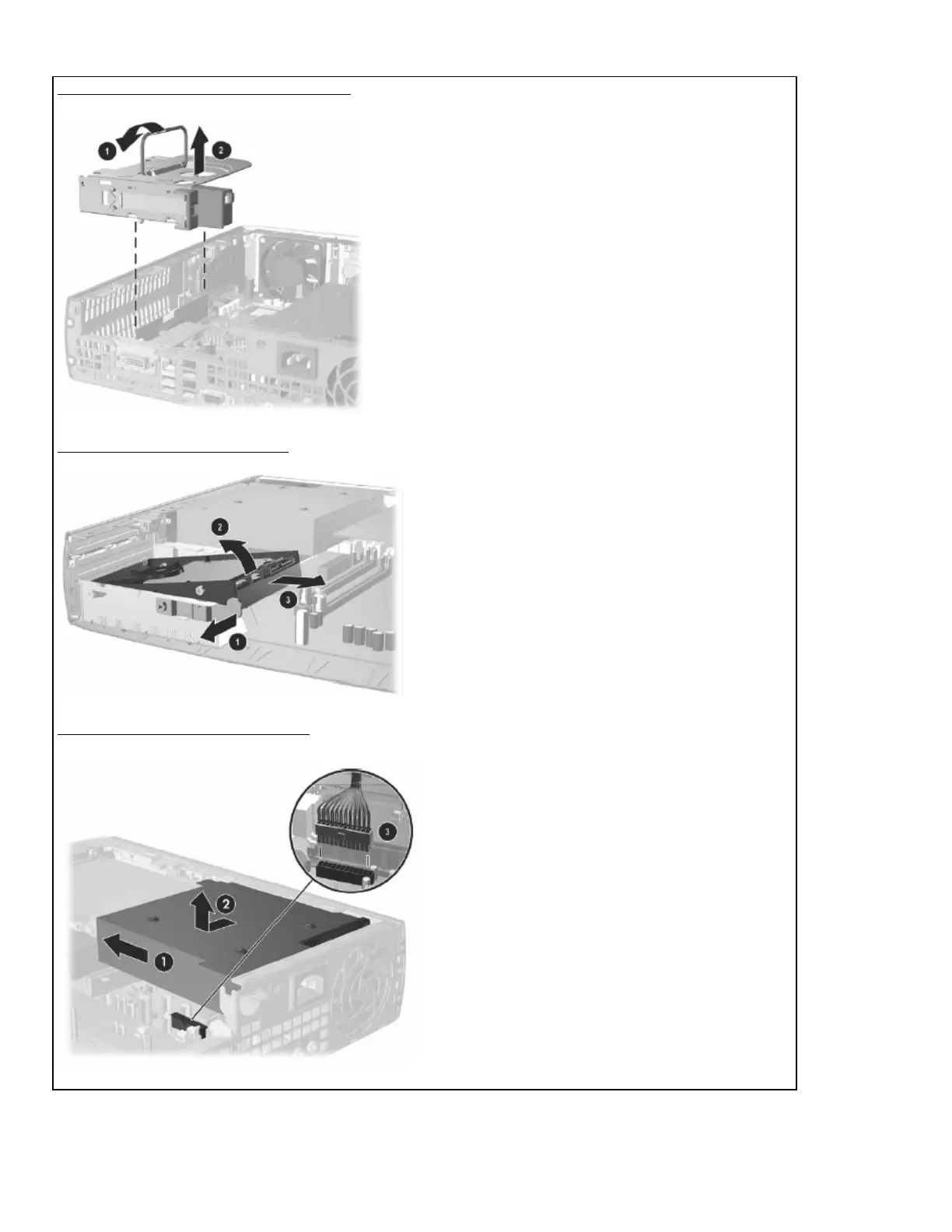 1 2

2 3 1

3 2 1