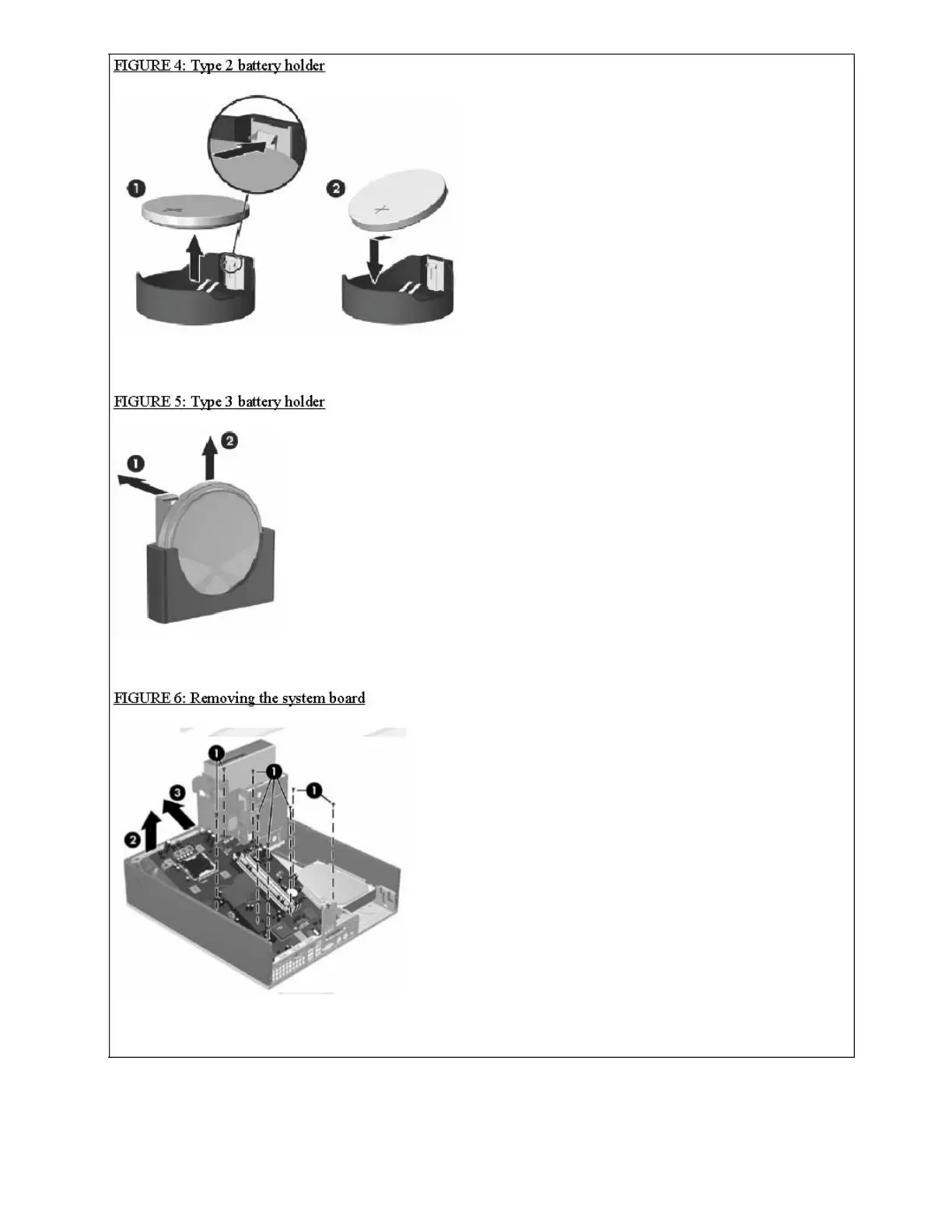 FIGURE 4: Type 2 battery holder

1

2

FIGURE 5: Type 3 battery holder

1

2

FIGURE 6: Removing the system board

1

1

1

3

2