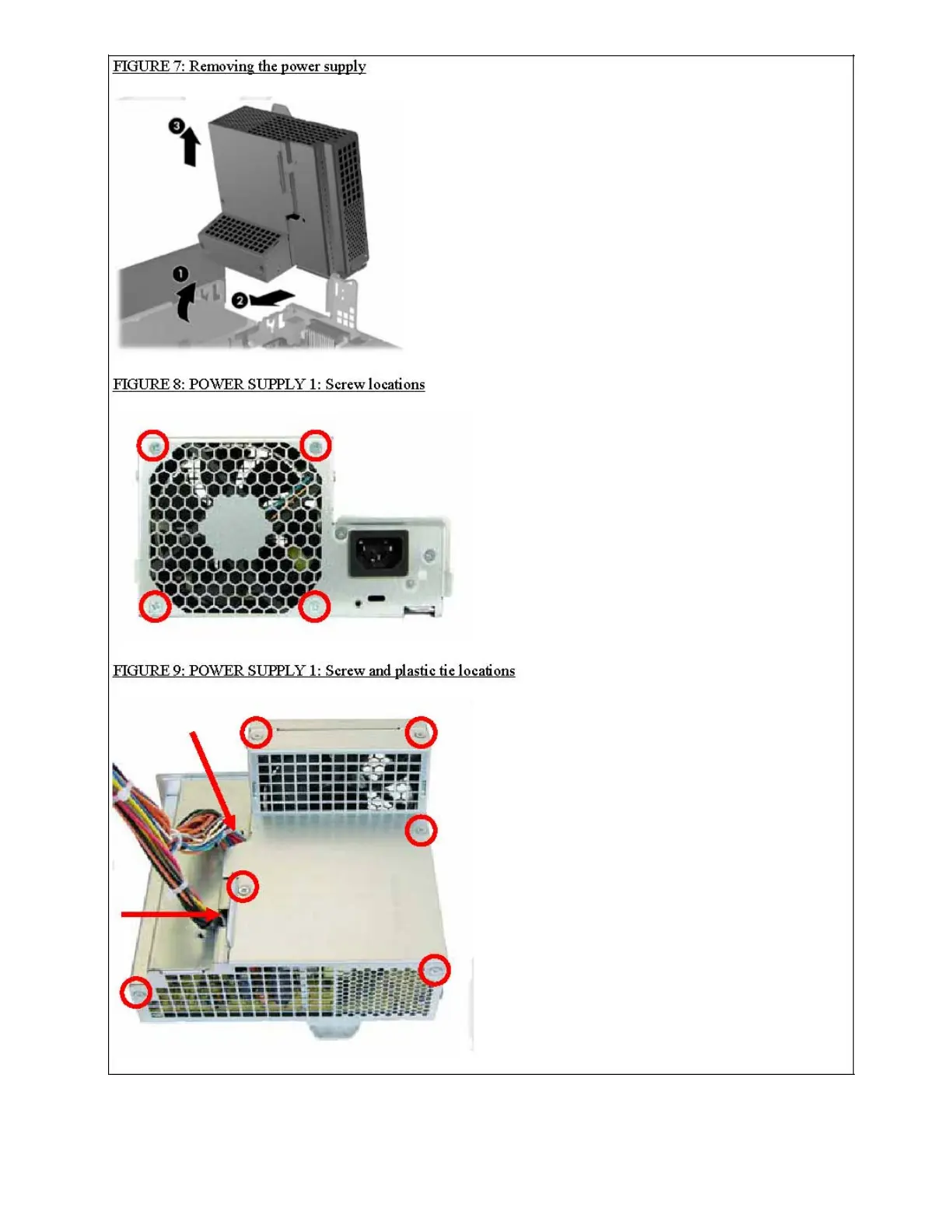 FIGURE 7: Removing the power supply

3

1

2

FIGURE 8: POWER SUPPLY 1: Screw locations

FIGURE 9: POWER SUPPLY 1: Screw and plastic tie locations