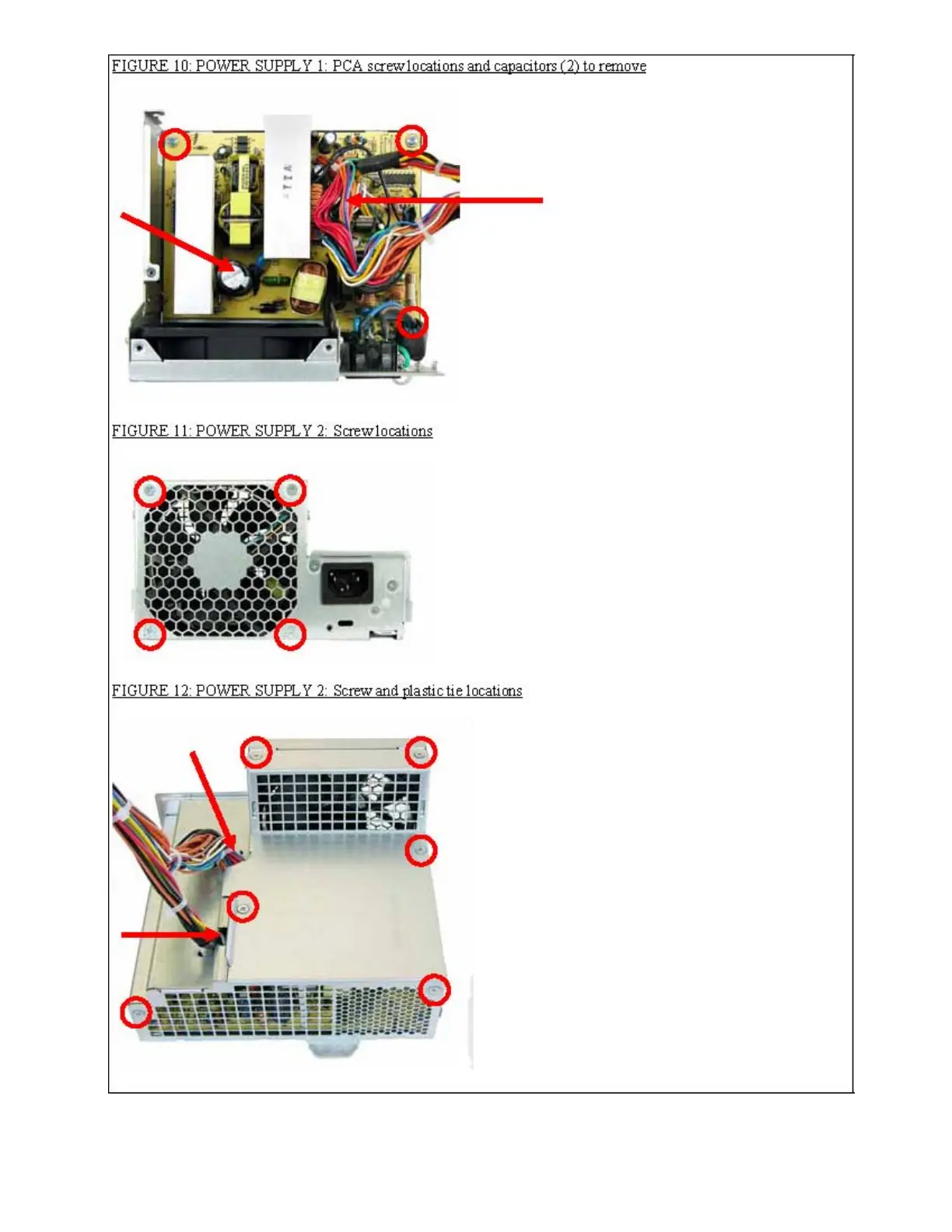 FIGURE 10: POWER SUPPLY 1: PCA screw locations and capacitors (2) to remove

FIGURE 11: POWER SUPPLY 2: Screw locations

FIGURE 12: POWER SUPPLY 2: Screw and plastic tie locations