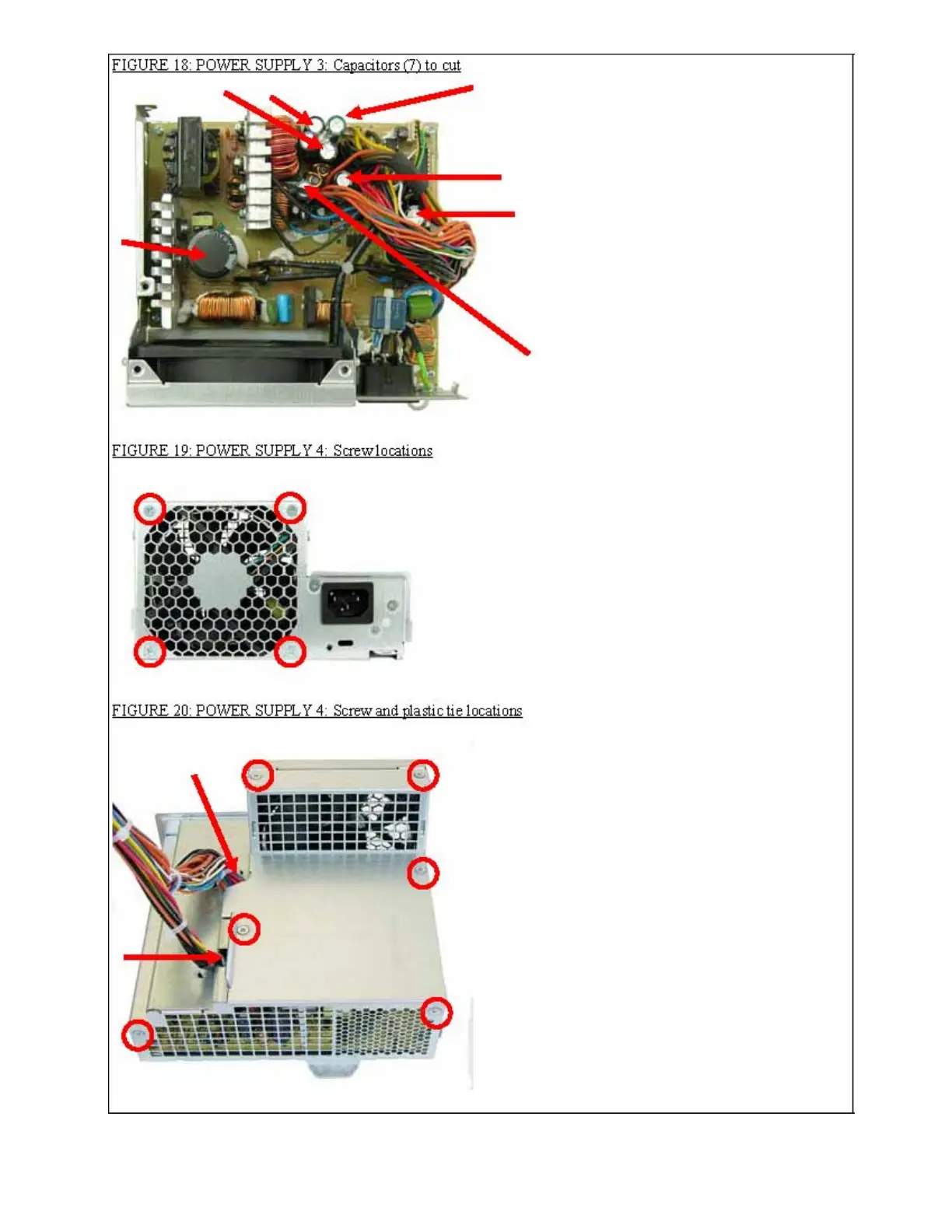 FIGURE 18: POWER SUPPLY 3: Capacitors (7) to cut

FIGURE 19: POWER SUPPLY 4: Screw locations

FIGURE 20: POWER SUPPLY 4: Screw and plastic tie locations