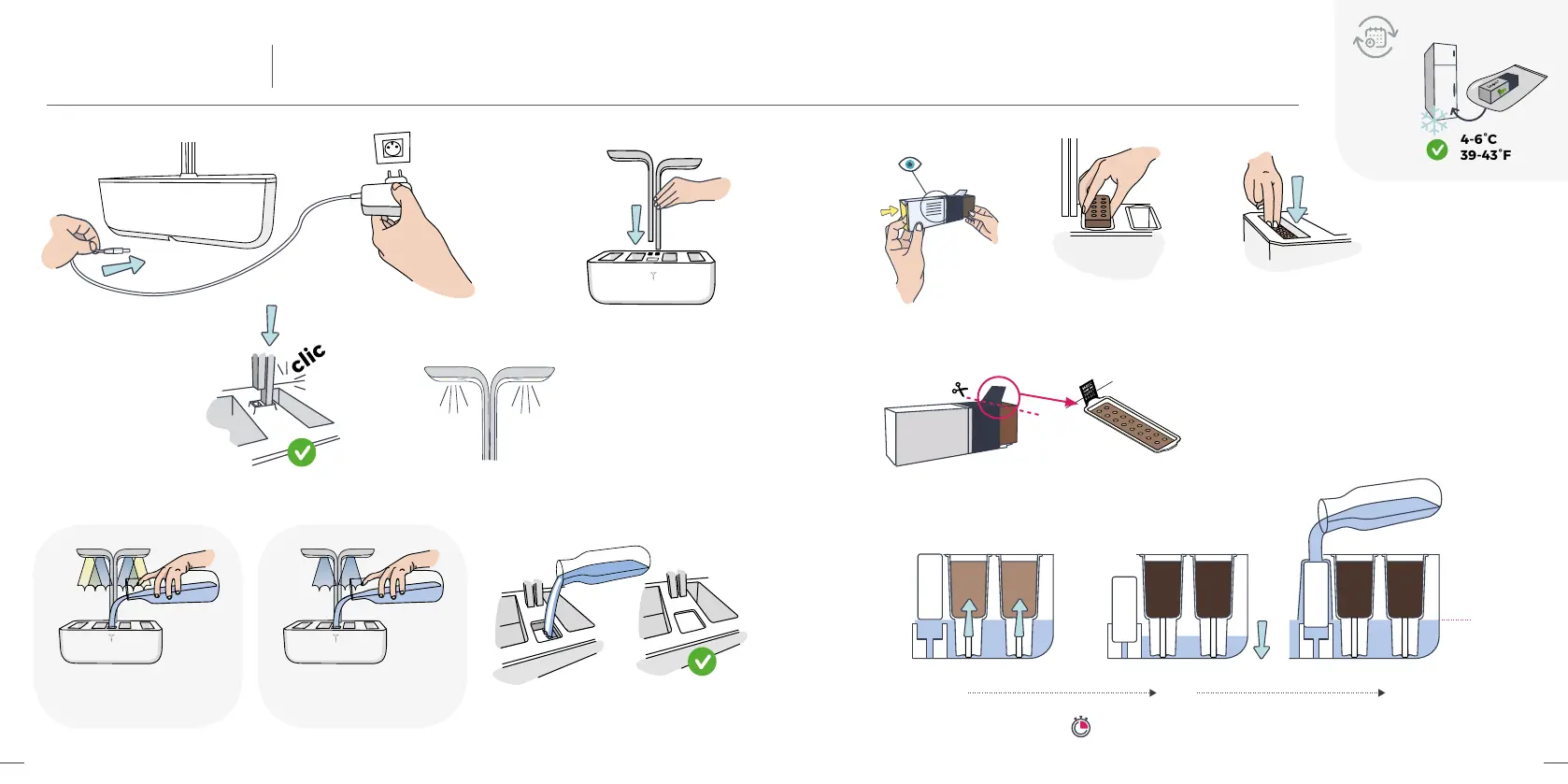 4-6°C
39-43°F

clic