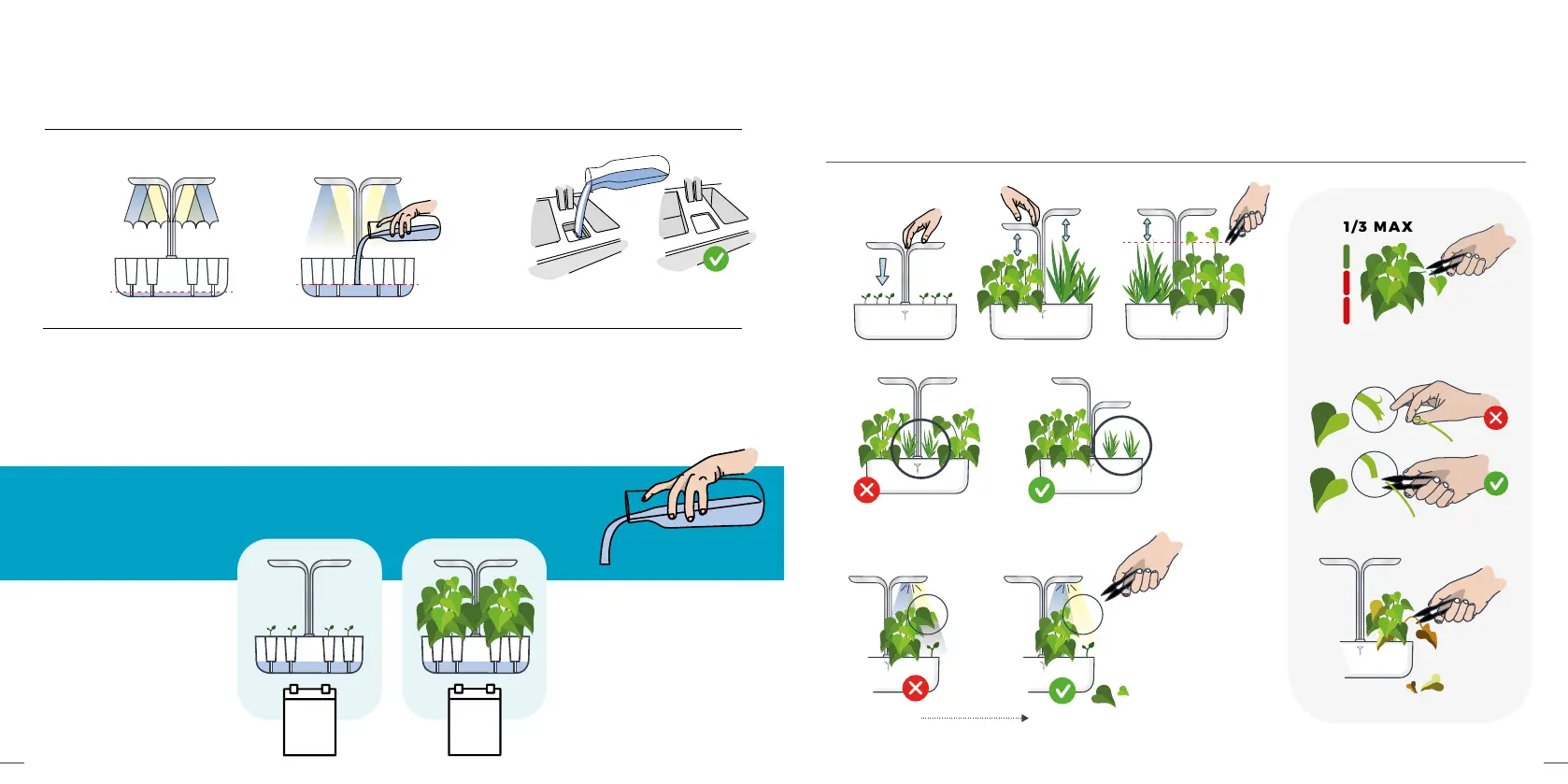 1/3 MAX