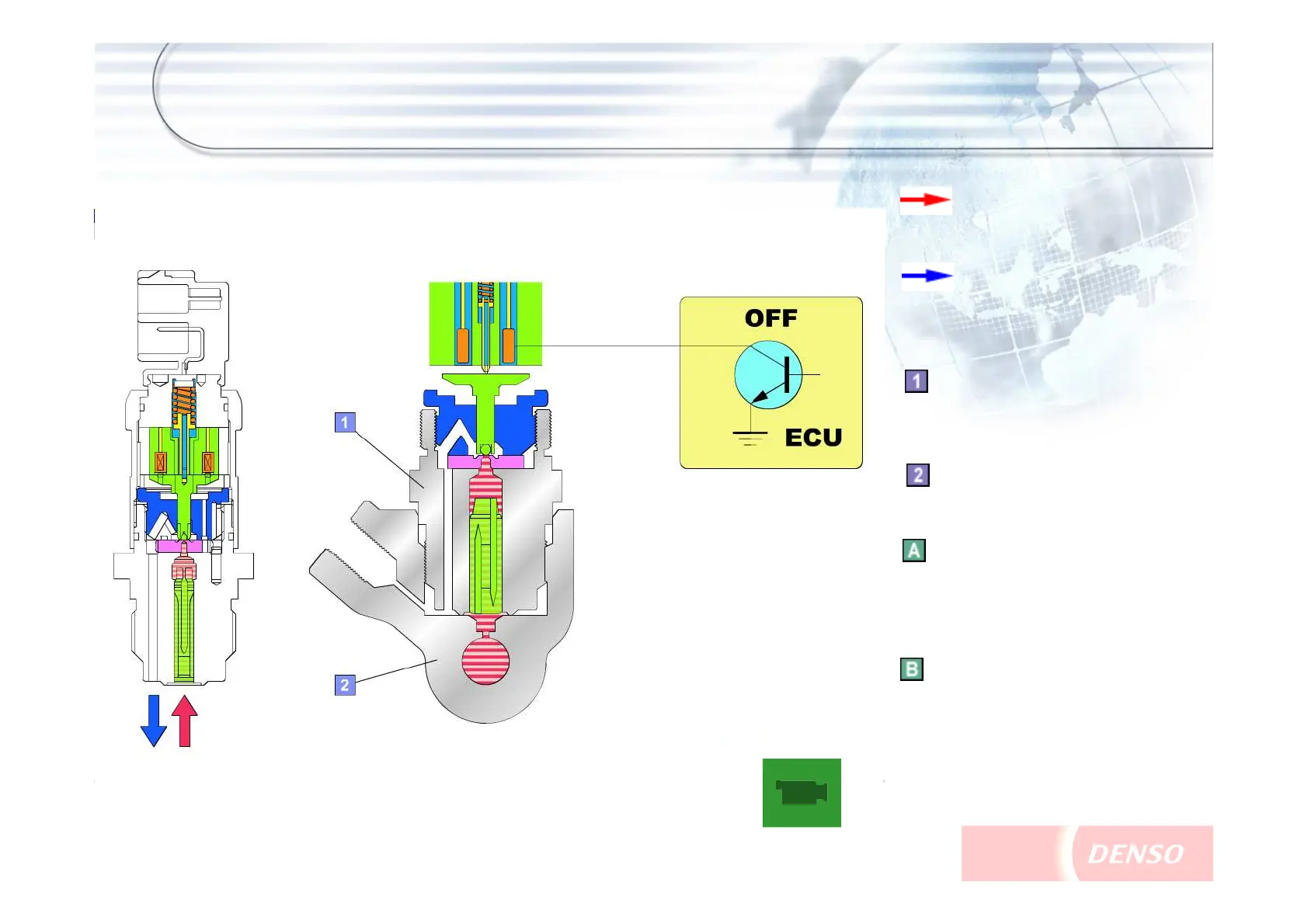 1

2

OFF

ECU

1

2

A

B

DENSO