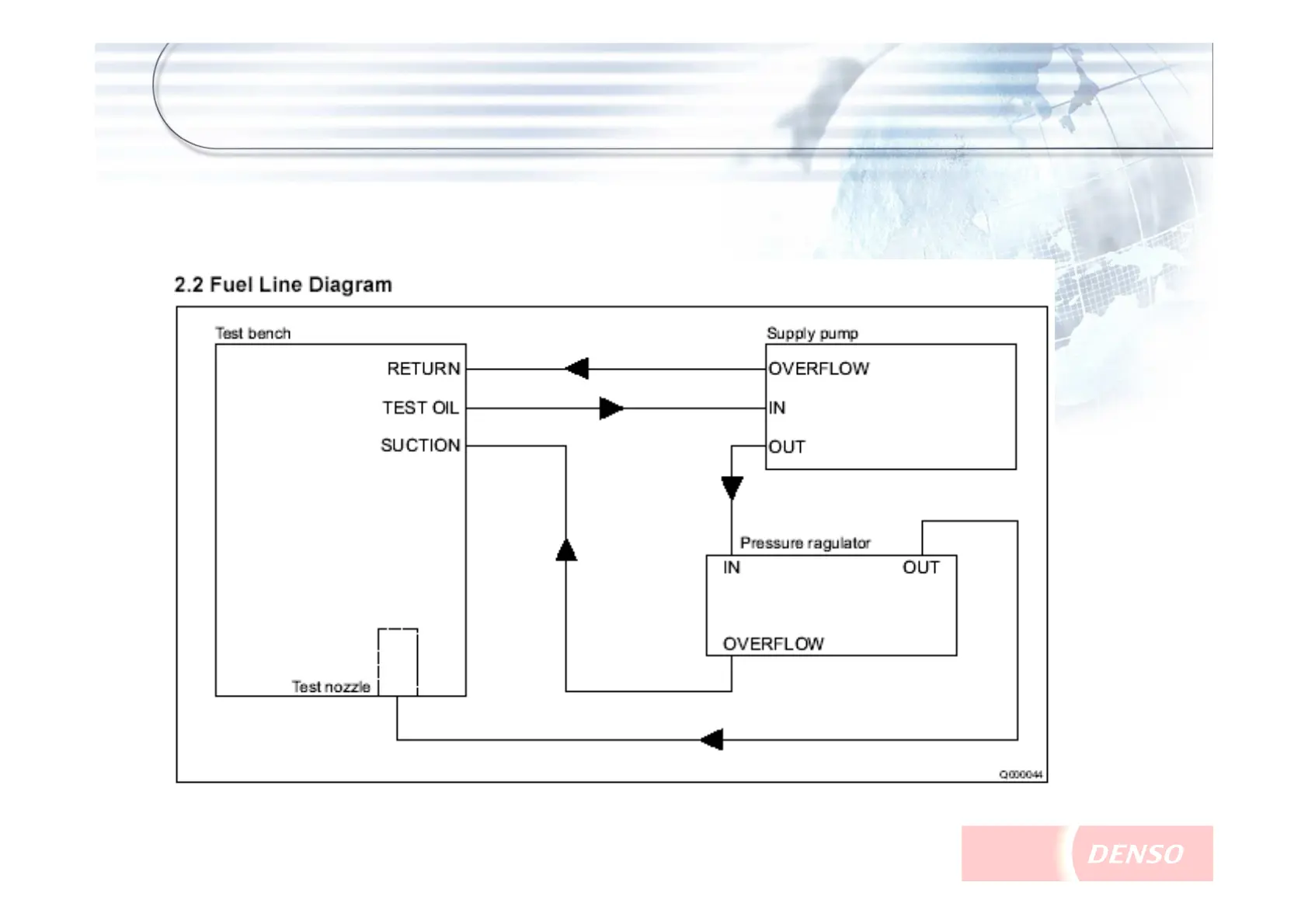 2.2 Fuel Line Diagram

Test bench

RETURN

TEST OIL

SUCTION

Test nozzle

Supply pump

OVERFLOW

IN

OUT

Pressure ragulator

IN

OUT

OVERFLOW

Q000044

DENSO