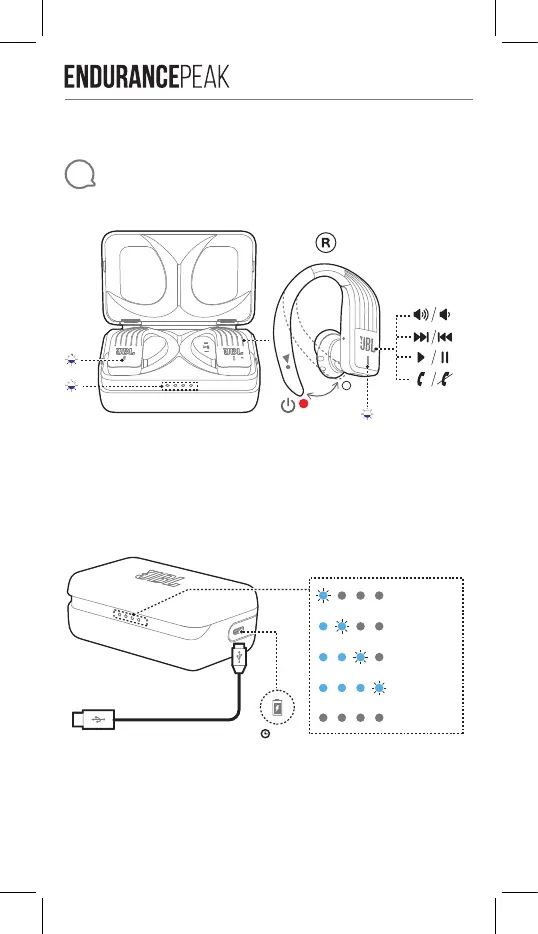 ENDURANCEPEAK

R

JBL

JBL

JBL

JBL