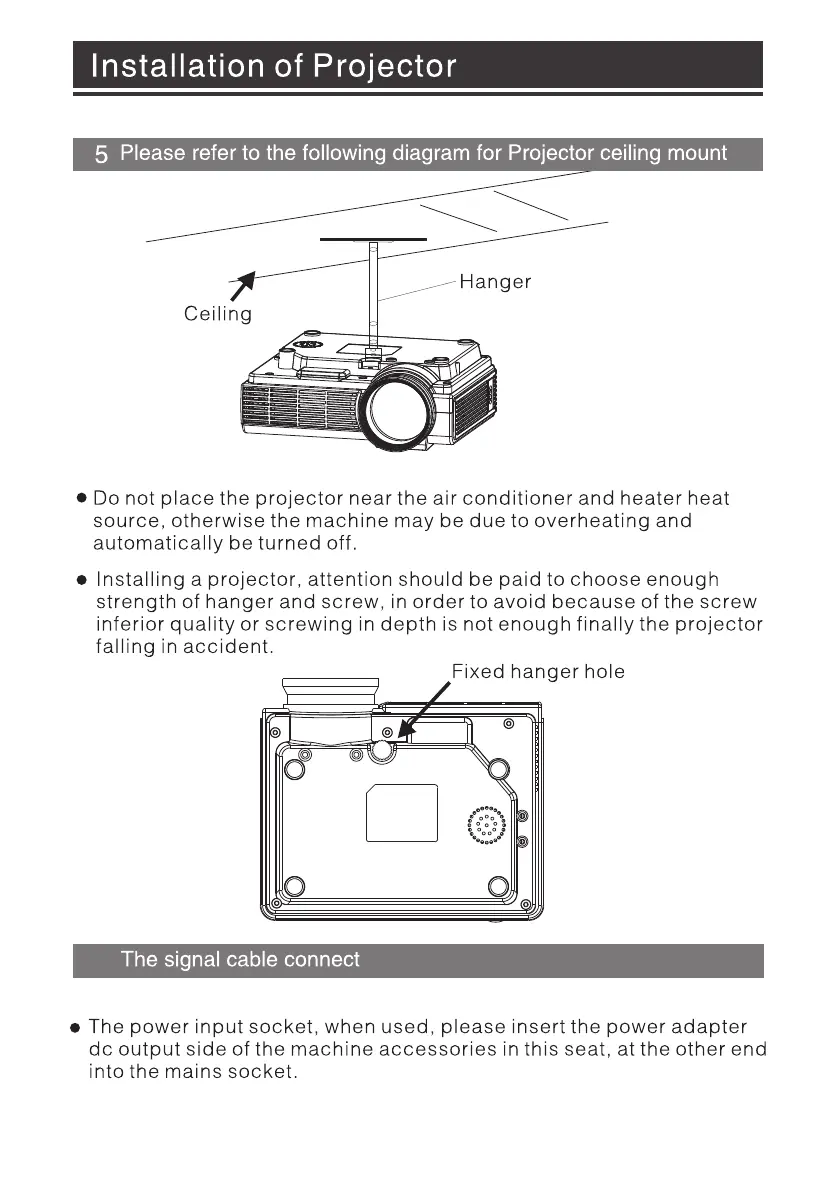 Installation of Projector

5 Please refer to the following diagram for Projector ceiling mount

Hanger

Ceiling

● Do not place the projector near the air conditioner and heater heat source, otherwise the machine may be due to overheating and automatically be turned off.

● Installing a projector, attention should be paid to choose enough strength of hanger and screw, in order to avoid because of the screw inferior quality or screwing in depth is not enough finally the projector falling in accident.

Fixed hanger hole

The signal cable connect

● The power input socket, when used, please insert the power adapter dc output side of the machine accessories in this seat, at the other end into the mains socket.