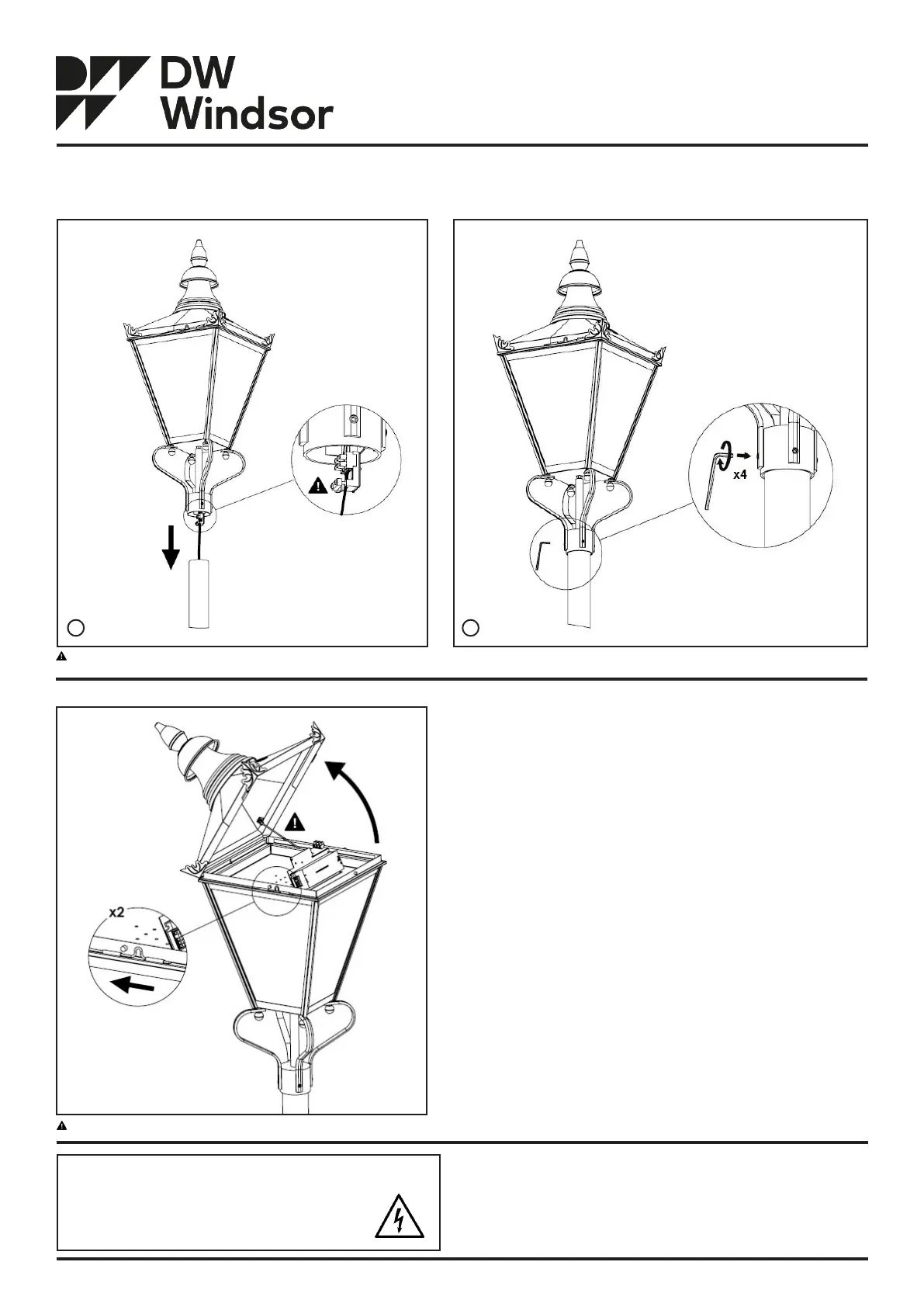 DW
Windsor

x4

x2