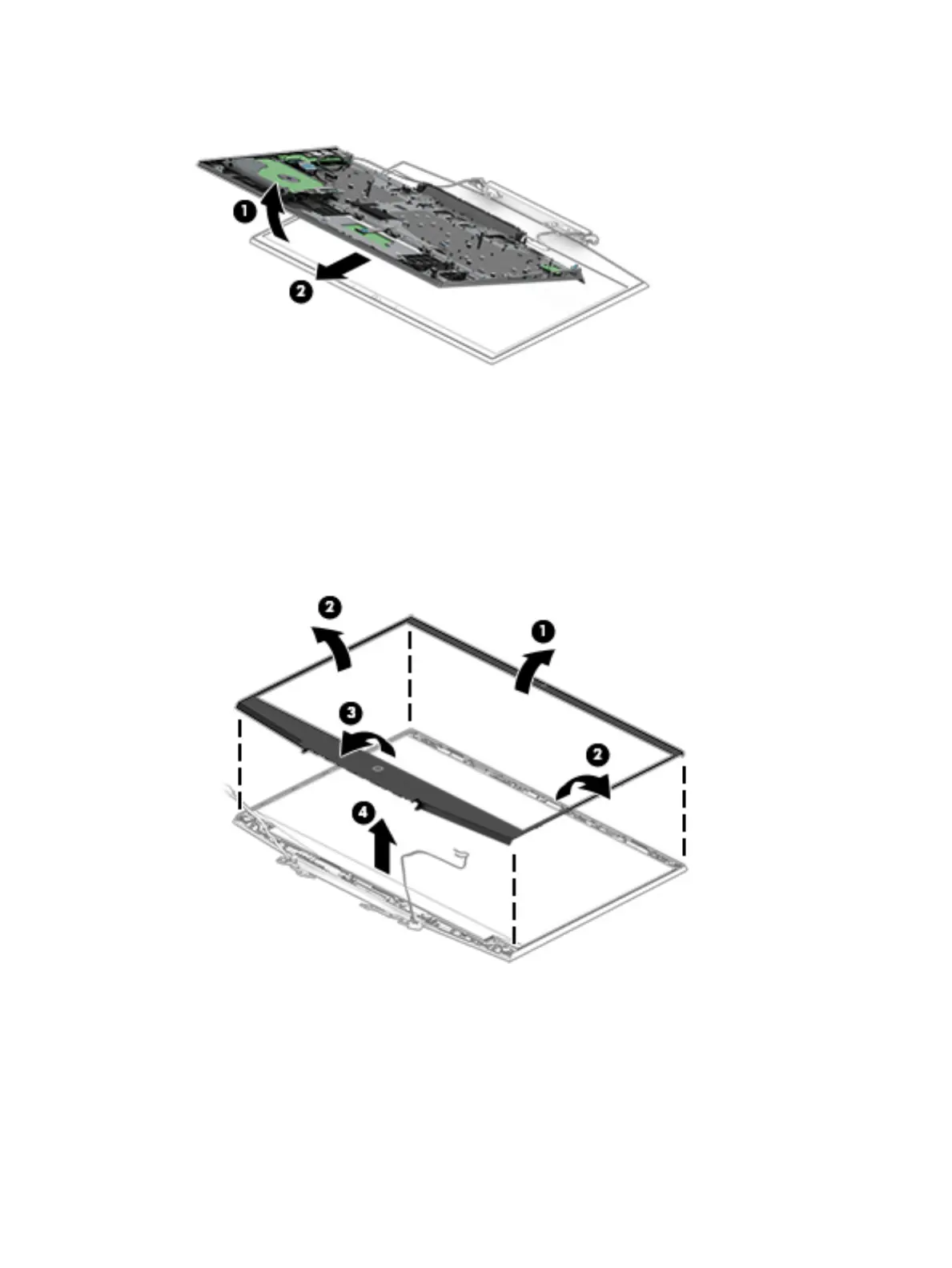 1

2

2

1

3

2

4