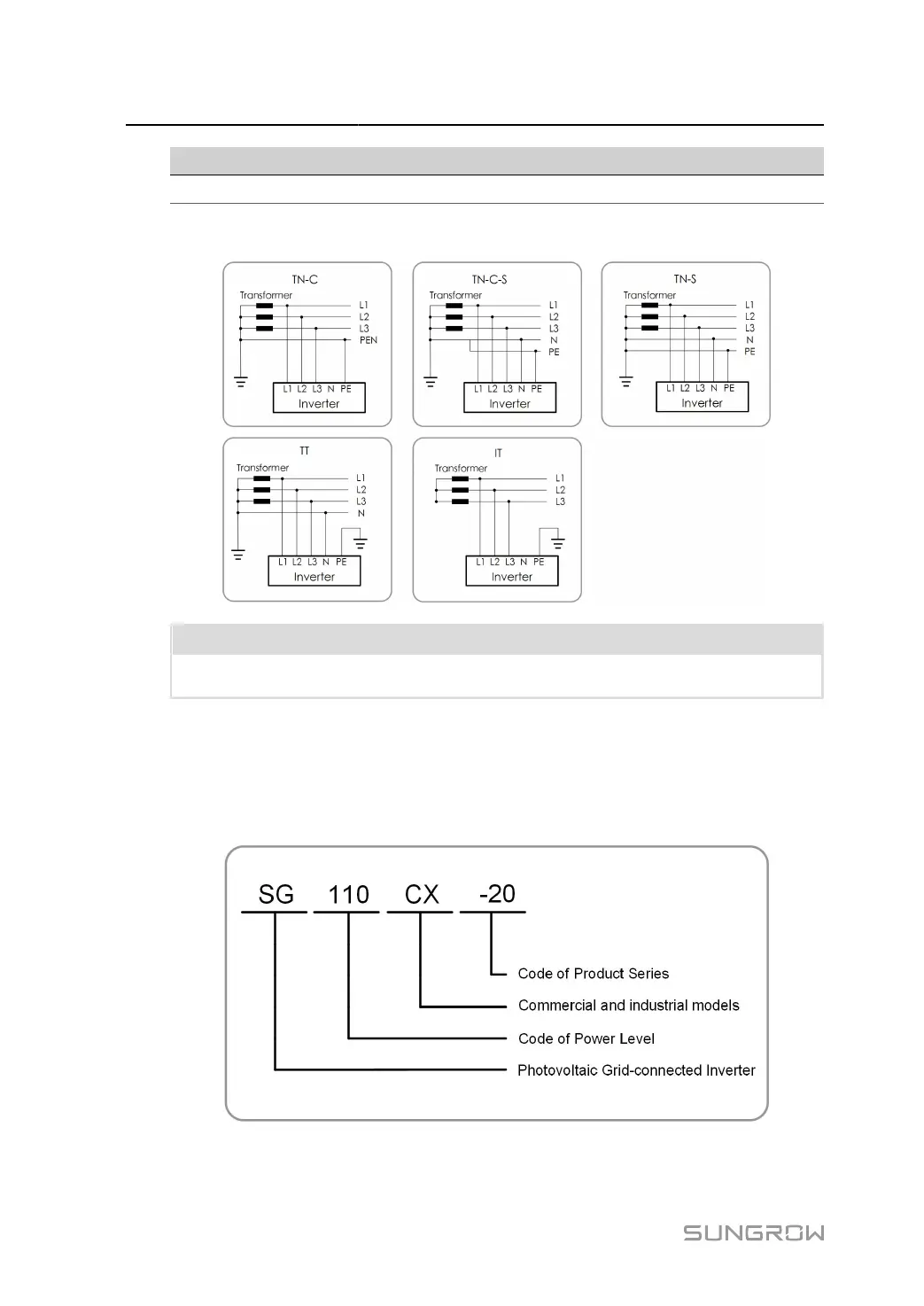 TN-C

Transformer

L1
L2
L3
PEN

L1 L2 L3 N PE
Inverter

TN-C-S

Transformer

L1
L2
L3
N
PE

L1 L2 L3 N PE
Inverter

TN-S

Transformer

L1
L2
L3
N
PE

L1 L2 L3 N PE
Inverter

TT

Transformer

L1
L2
L3
N

L1 L2 L3 N PE
Inverter

IT

Transformer

L1
L2
L3

L1 L2 L3 N PE
Inverter

SG 110 CX -20

Code of Product Series
Commercial and industrial models
Code of Power Level
Photovoltaic Grid-connected Inverter

SUNGROW